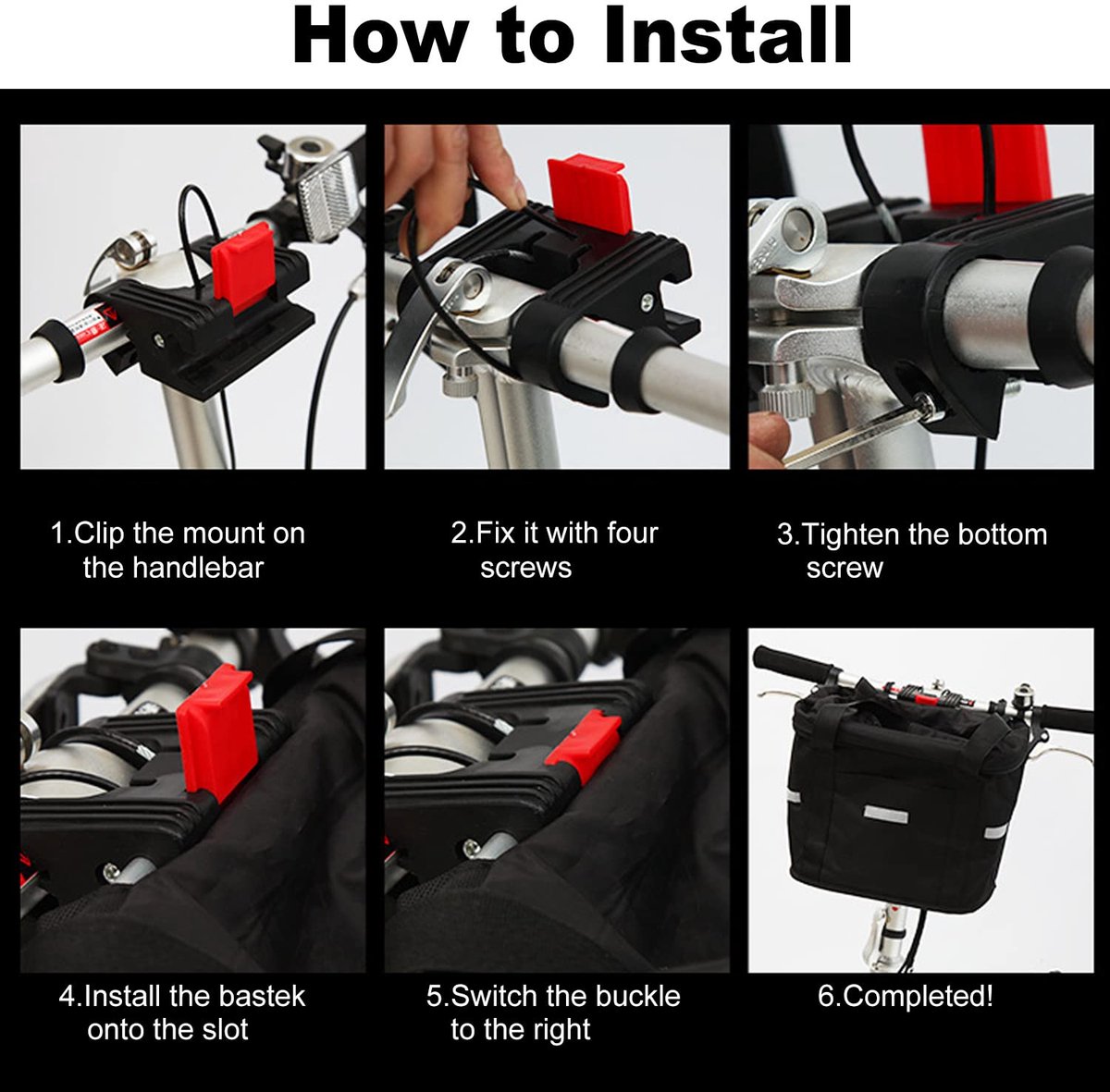 How to Install

1.Clip the mount on the handlebar

2.Fix it with four screws

3.Tighten the bottom screw

4.Install the bastek onto the slot

5.Switch the buckle to the right

6.Completed!