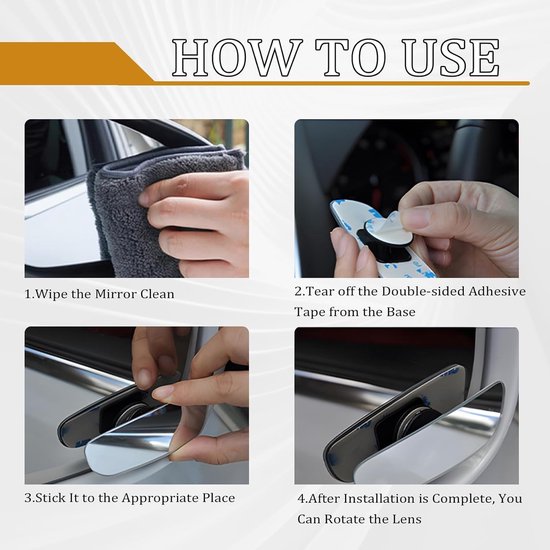 HOW TO USE

1.Wipe the Mirror Clean

2.Tear off the Double-sided Adhesive Tape from the Base

3.Stick It to the Appropriate Place

4.After Installation is Complete, You Can Rotate the Lens