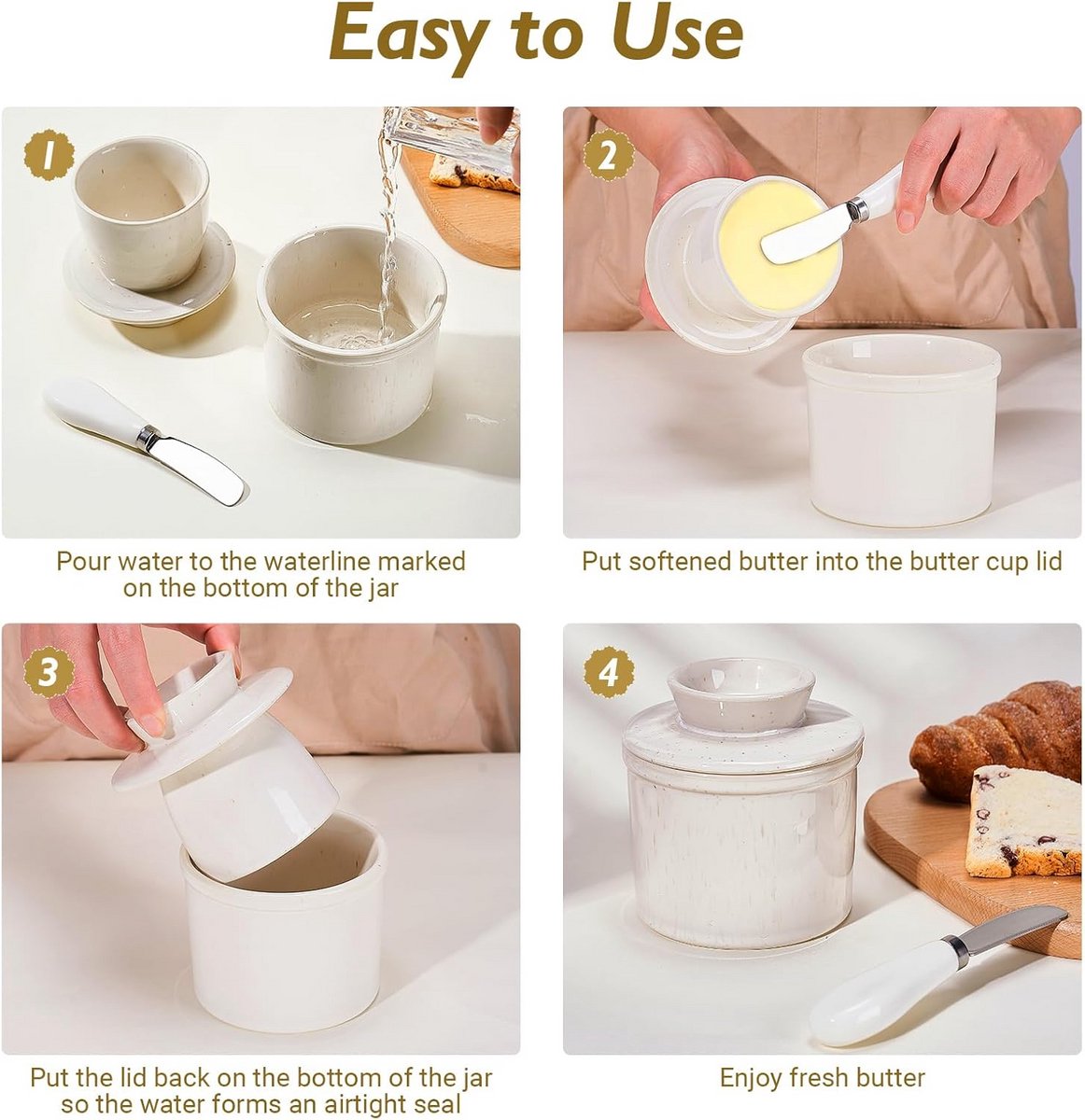 Easy to Use

1

Pour water to the waterline marked on the bottom of the jar

2

Put softened butter into the butter cup lid

3

Put the lid back on the bottom of the jar so the water forms an airtight seal

4

Enjoy fresh butter