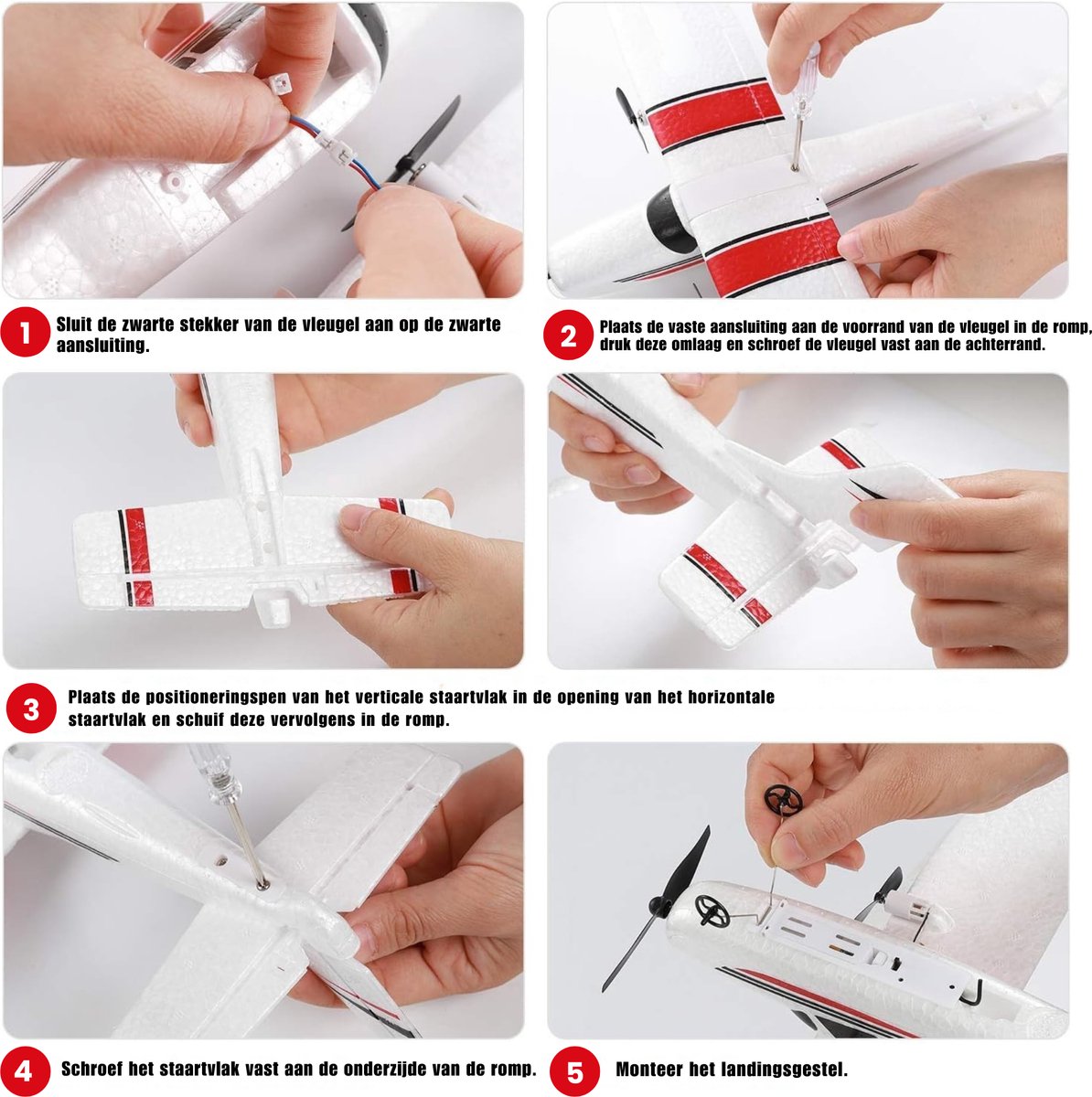 1 Sluit de zwarte stekker van de vleugel aan op de zwarte aansluiting.

2 Plaats de vaste aansluiting aan de voorrand van de vleugel in de romp, druk deze omlaag en schroef de vleugel vast aan de achterrand.

3 Plaats de positioneringspen van het verticale staartvlak in de opening van het horizontale staartvlak en schuif deze vervolgens in de romp.

4 Schroef het staartvlak vast aan de onderzijde van de romp.

5 Monteer het landingsgestel.