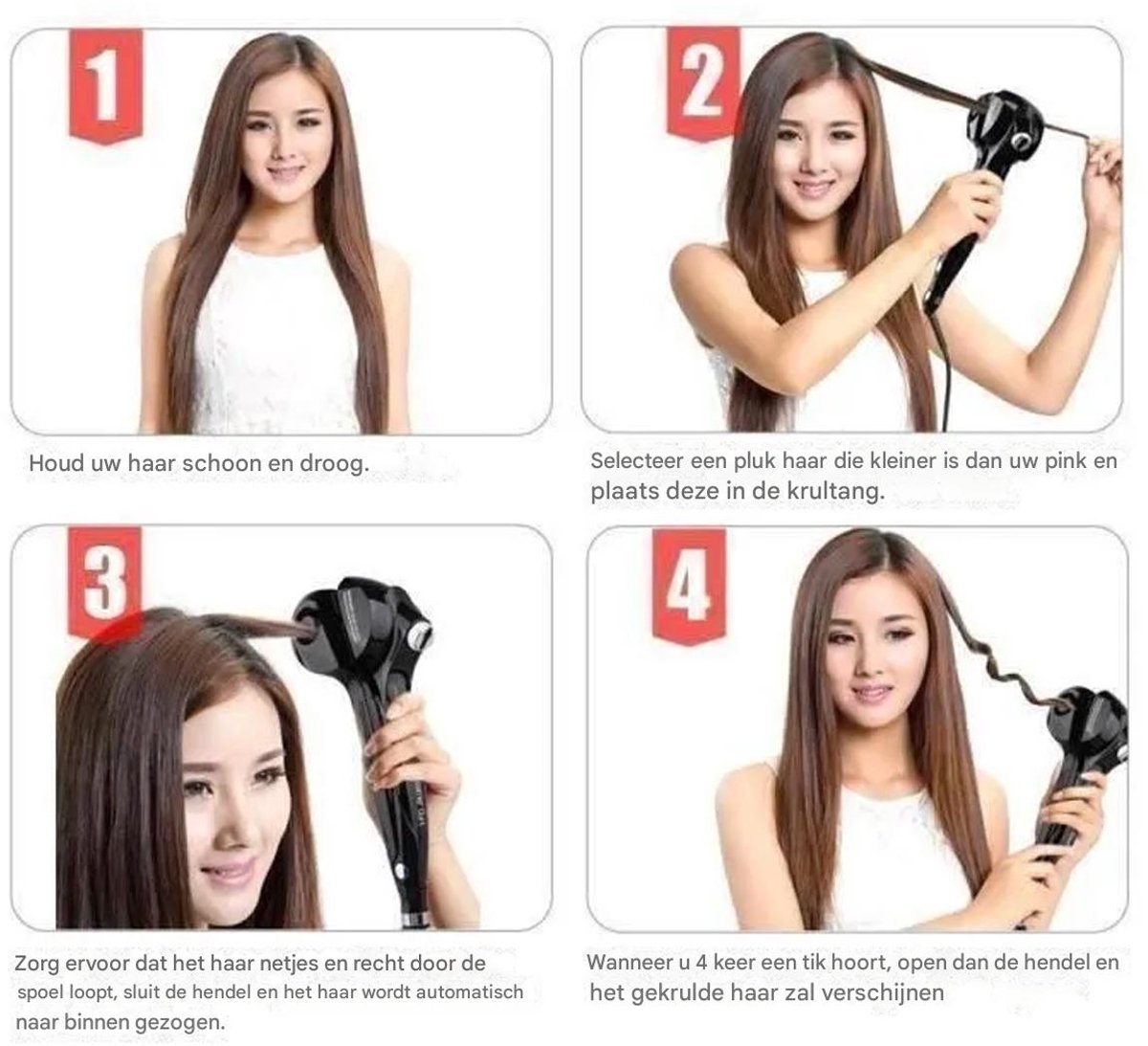 1

Houd uw haar schoon en droog.

2

Selecteer een pluk haar die kleiner is dan uw pink en plaats deze in de krultang.

3

Zorg ervoor dat het haar netjes en recht door de spoel loopt, sluit de hendel en het haar wordt automatisch naar binnen gezogen.

4

Wanneer u 4 keer een tik hoort, open dan de hendel en het gekrulde haar zal verschijnen