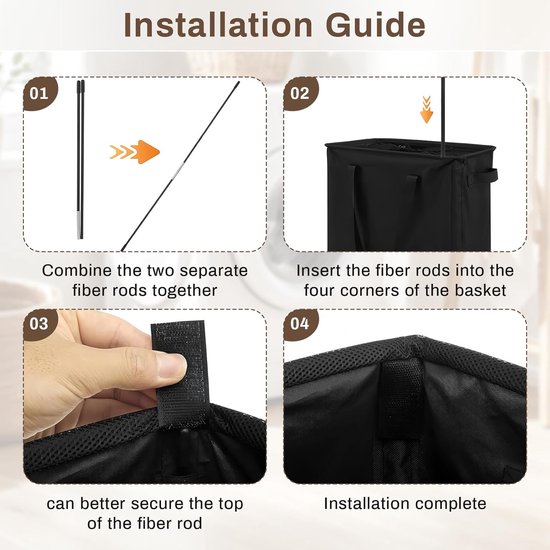 Installation Guide

01

Combine the two separate fiber rods together

02

Insert the fiber rods into the four corners of the basket

03

can better secure the top of the fiber rod

04

Installation complete