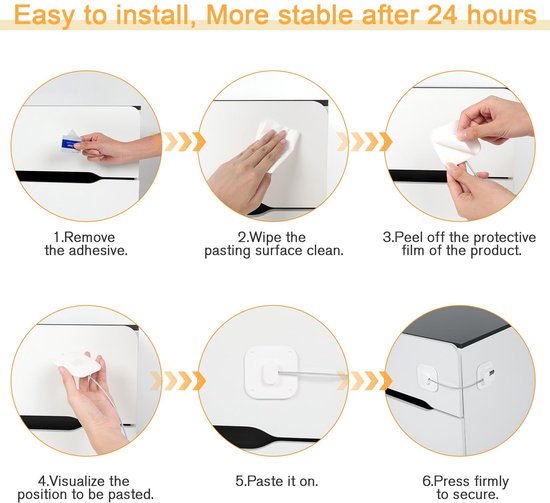 Easy to install, More stable after 24 hours

1.Remove the adhesive.

2.Wipe the pasting surface clean.

3.Peel off the protective film of the product.

4.Visualize the position to be pasted.

5.Paste it on.

6.Press firmly to secure.