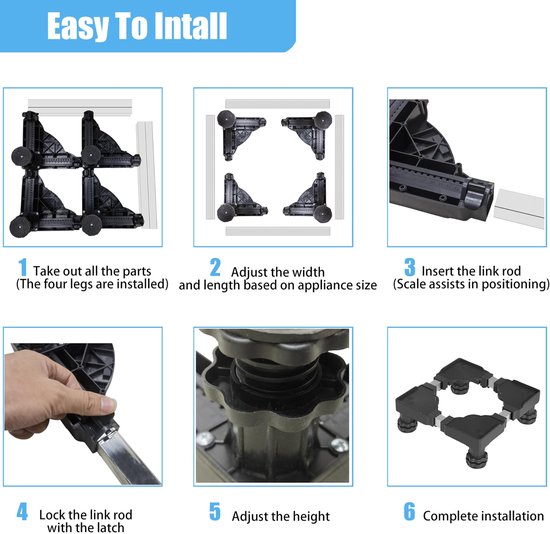 Easy To Intall

1 Take out all the parts (The four legs are installed)

2 Adjust the width and length based on appliance size

3 Insert the link rod (Scale assists in positioning)

4 Lock the link rod with the latch

5 Adjust the height

6 Complete installation