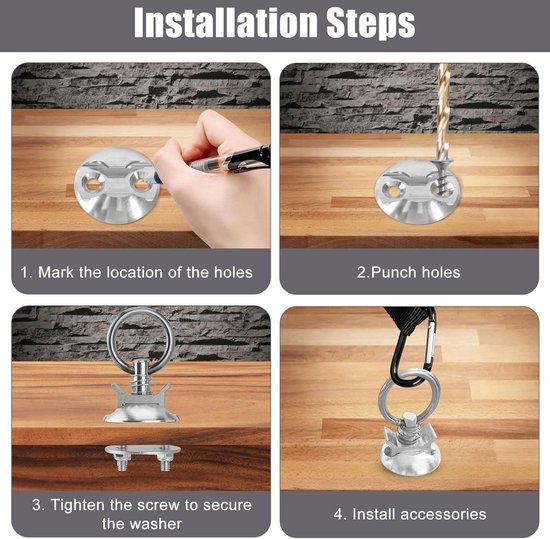 Installation Steps

1. Mark the location of the holes

2.Punch holes

3. Tighten the screw to secure the washer

4. Install accessories