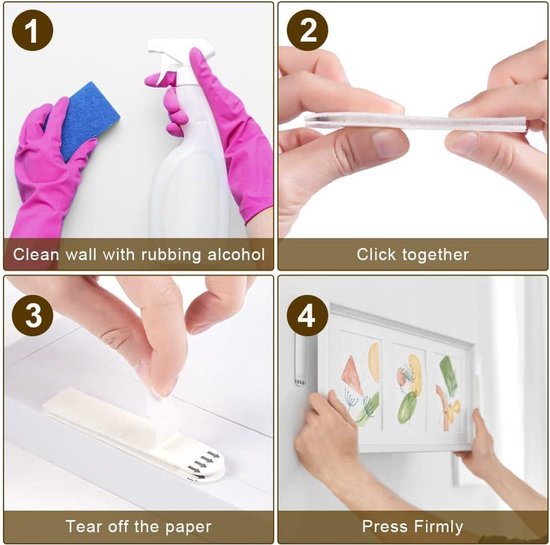 1

Clean wall with rubbing alcohol

2

Click together

3

Tear off the paper

4

Press Firmly