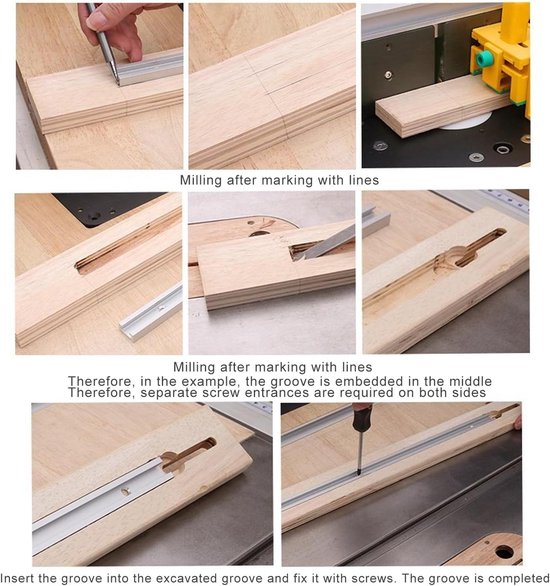 Milling after marking with lines

Milling after marking with lines
Therefore, in the example, the groove is embedded in the middle
Therefore, separate screw entrances are required on both sides

Insert the groove into the excavated groove and fix it with screws. The groove is completed