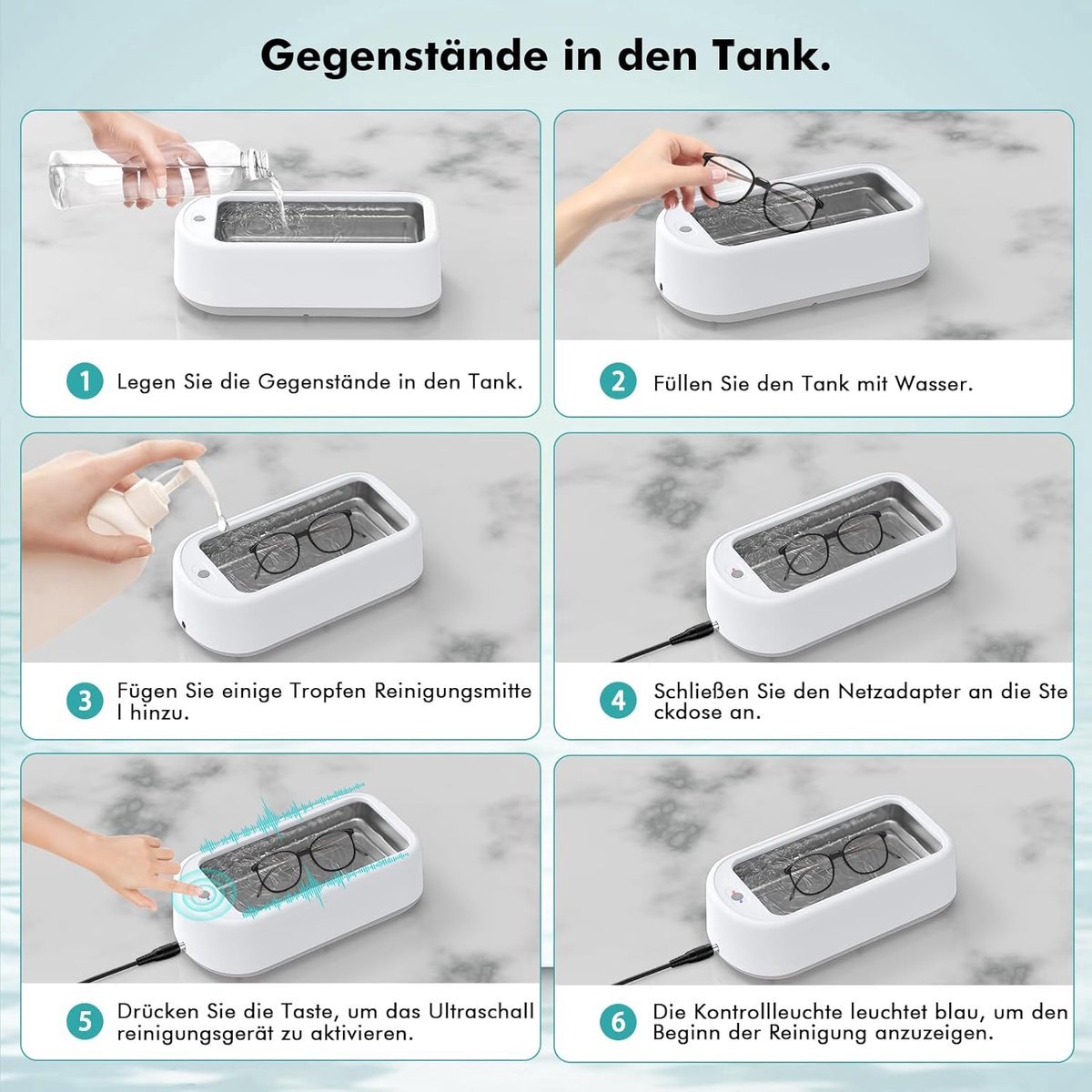 Gegenstände in den Tank.

1 Legen Sie die Gegenstände in den Tank.

2 Füllen Sie den Tank mit Wasser.

3 Fügen Sie einige Tropfen Reinigungsmitte l hinzu.

4 Schließen Sie den Netzadapter an die Ste ckdose an.

5 Drücken Sie die Taste, um das Ultraschall reinigungsgerät zu aktivieren.

6 Die Kontrollleuchte leuchtet blau, um den Beginn der Reinigung anzuzeigen.