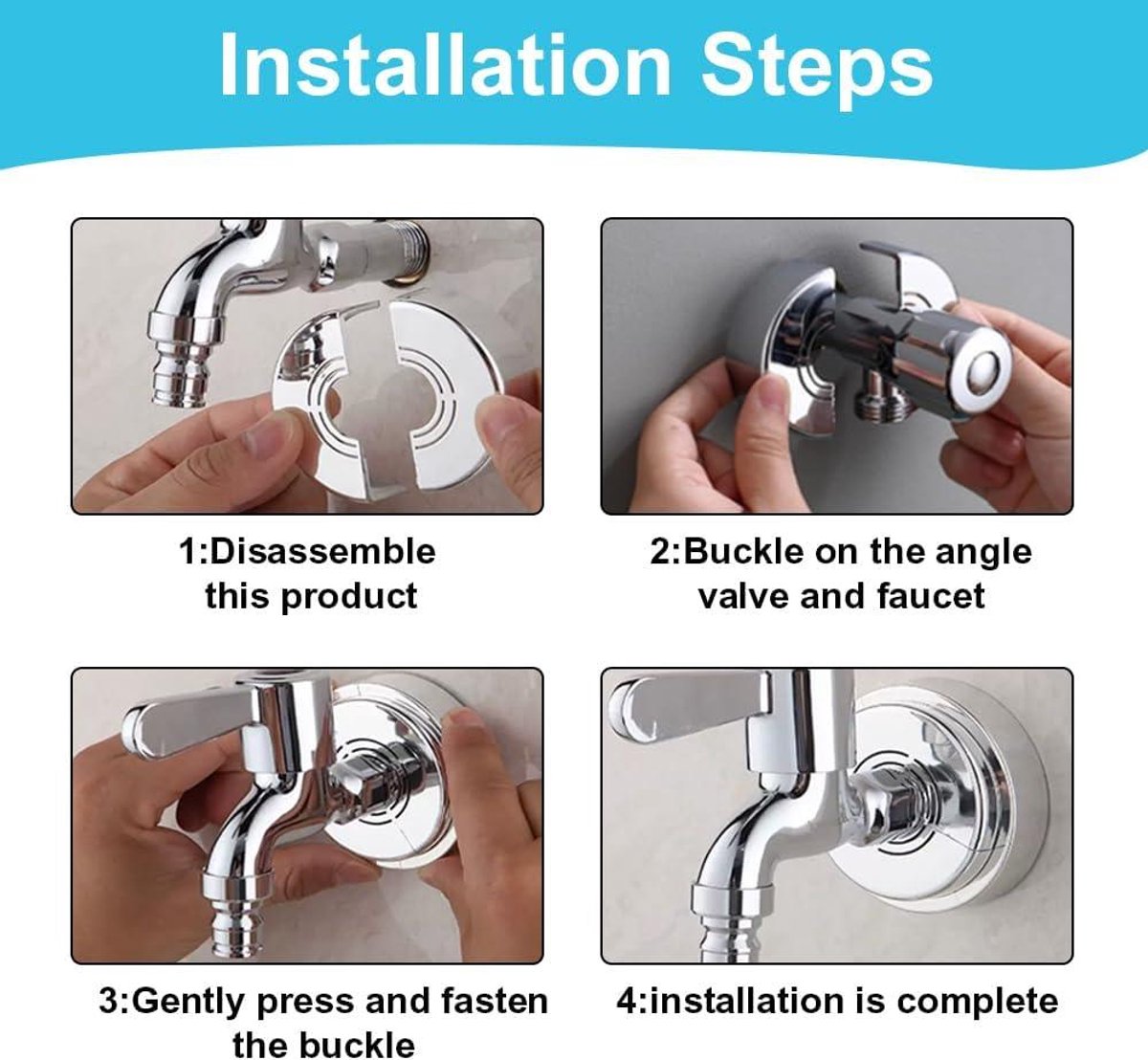 Installation Steps

1:Disassemble this product

2:Buckle on the angle valve and faucet

3:Gently press and fasten the buckle

4:installation is complete