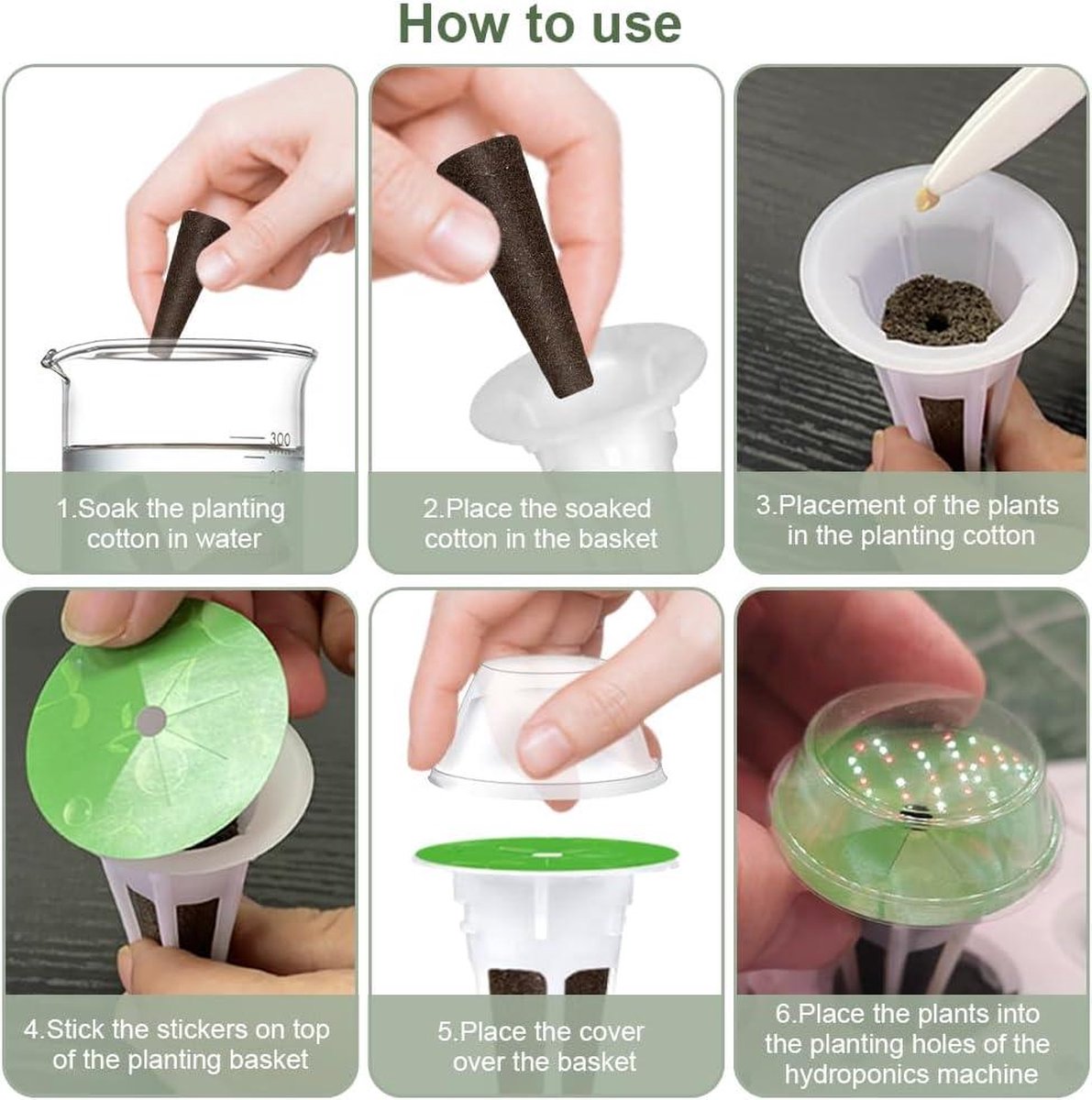 How to use

300

1.Soak the planting cotton in water

2.Place the soaked cotton in the basket

3.Placement of the plants in the planting cotton

4.Stick the stickers on top of the planting basket

5.Place the cover over the basket

6.Place the plants into the planting holes of the hydroponics machine