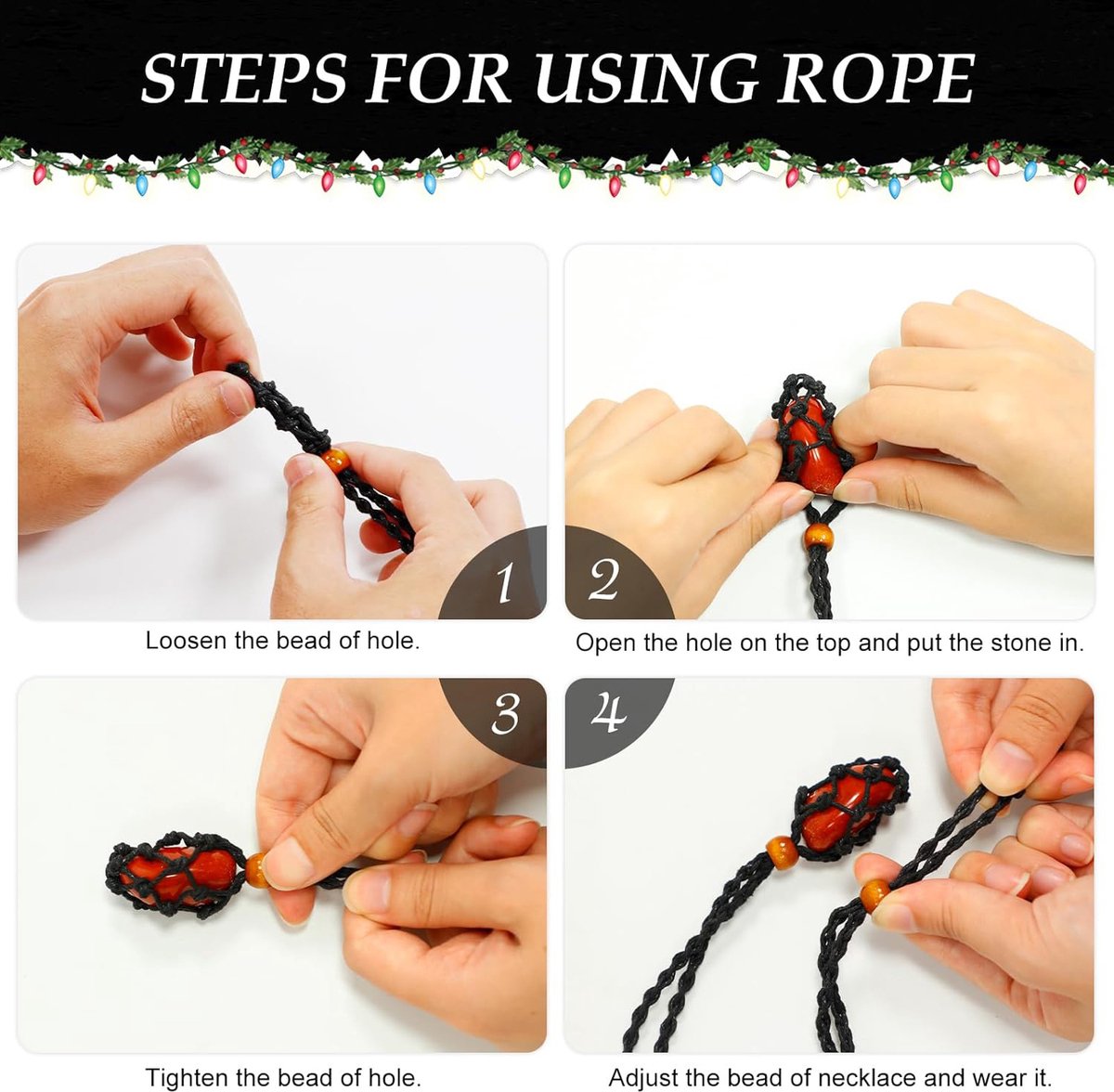 STEPS FOR USING ROPE

1

Loosen the bead of hole.

2

Open the hole on the top and put the stone in.

3

Tighten the bead of hole.

4

Adjust the bead of necklace and wear it.