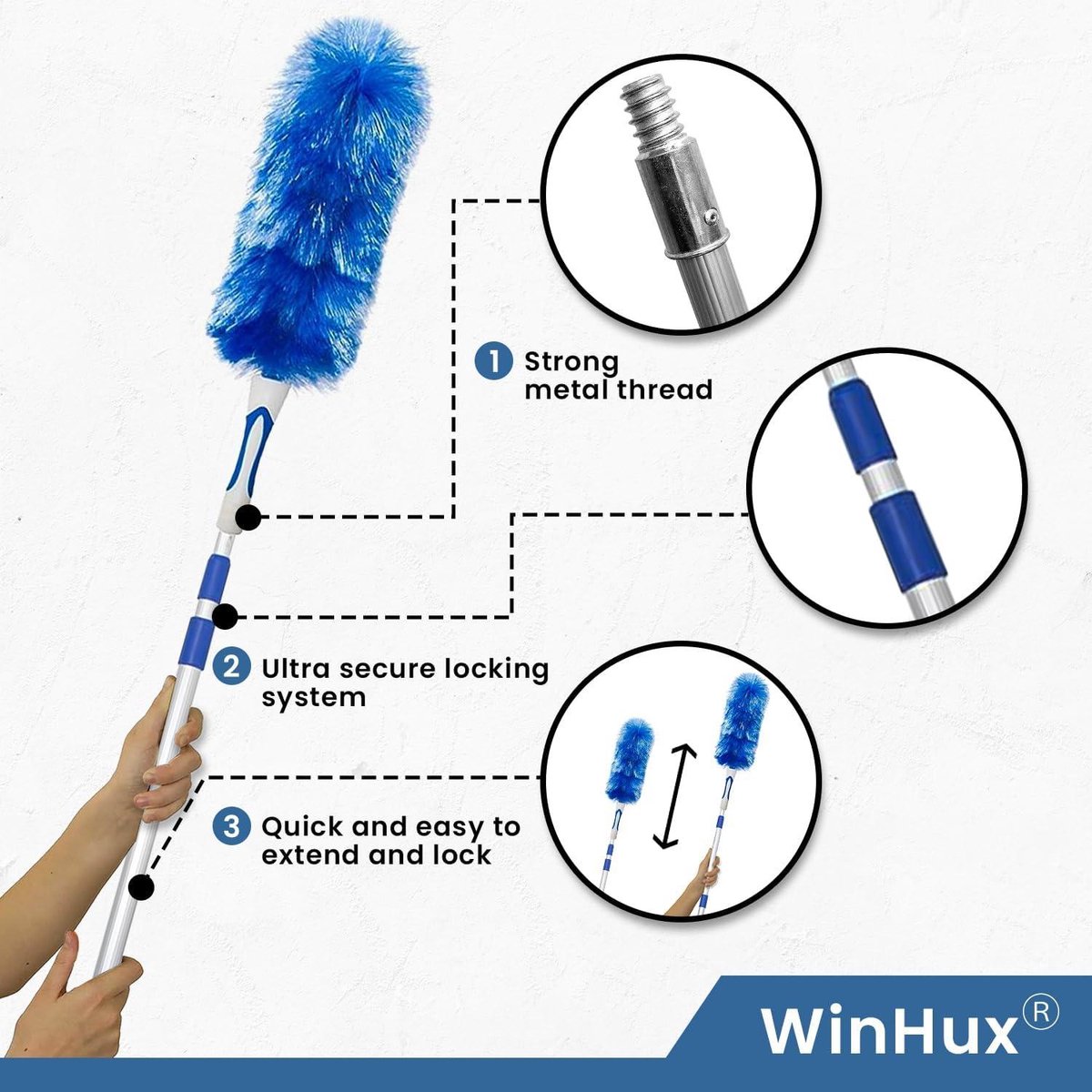 1 Strong metal thread

2 Ultra secure locking system

3 Quick and easy to extend and lock

WinHux®