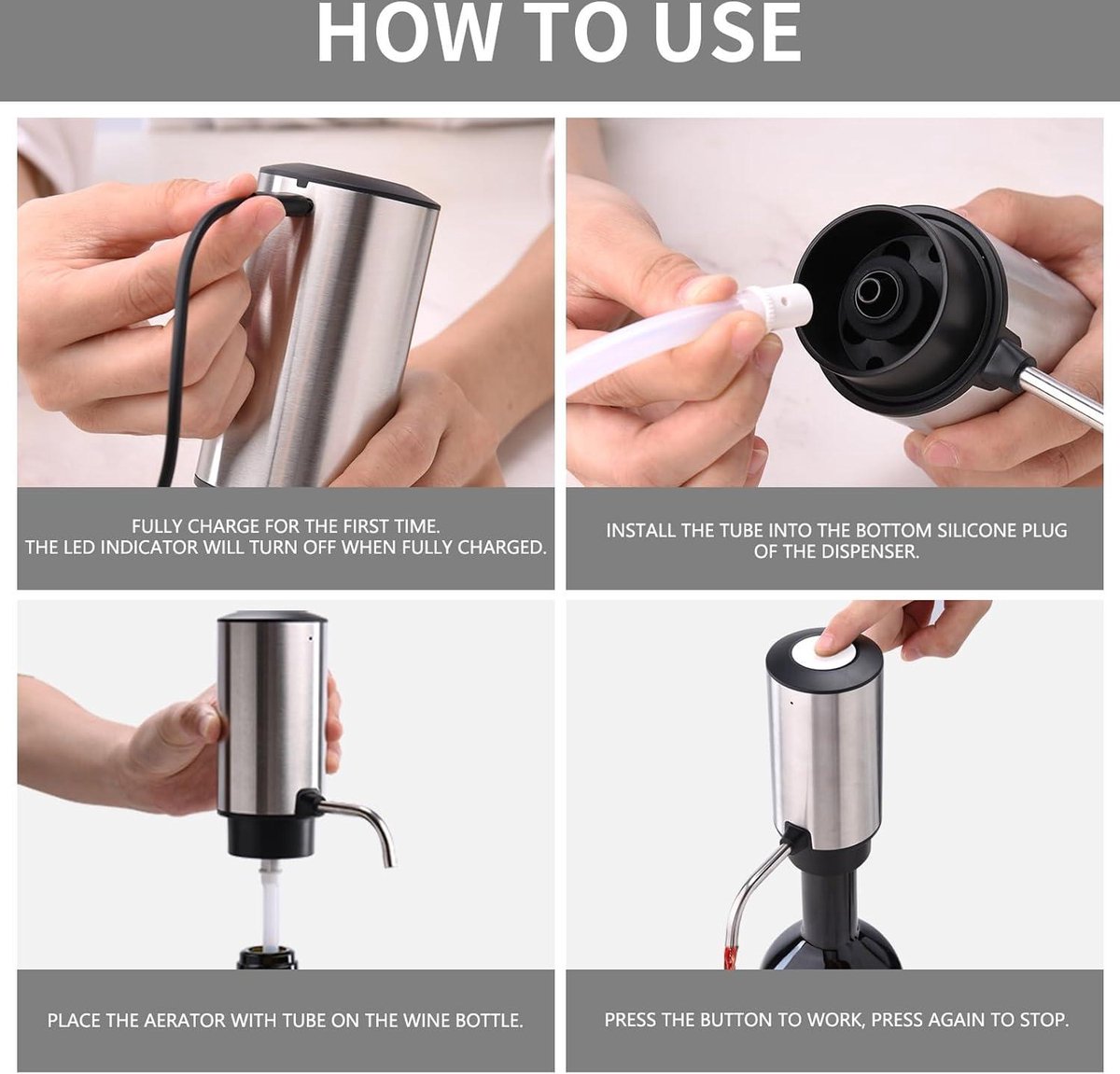 HOW TO USE

FULLY CHARGE FOR THE FIRST TIME.
THE LED INDICATOR WILL TURN OFF WHEN FULLY CHARGED.

INSTALL THE TUBE INTO THE BOTTOM SILICONE PLUG OF THE DISPENSER.

PLACE THE AERATOR WITH TUBE ON THE WINE BOTTLE.

PRESS THE BUTTON TO WORK, PRESS AGAIN TO STOP.