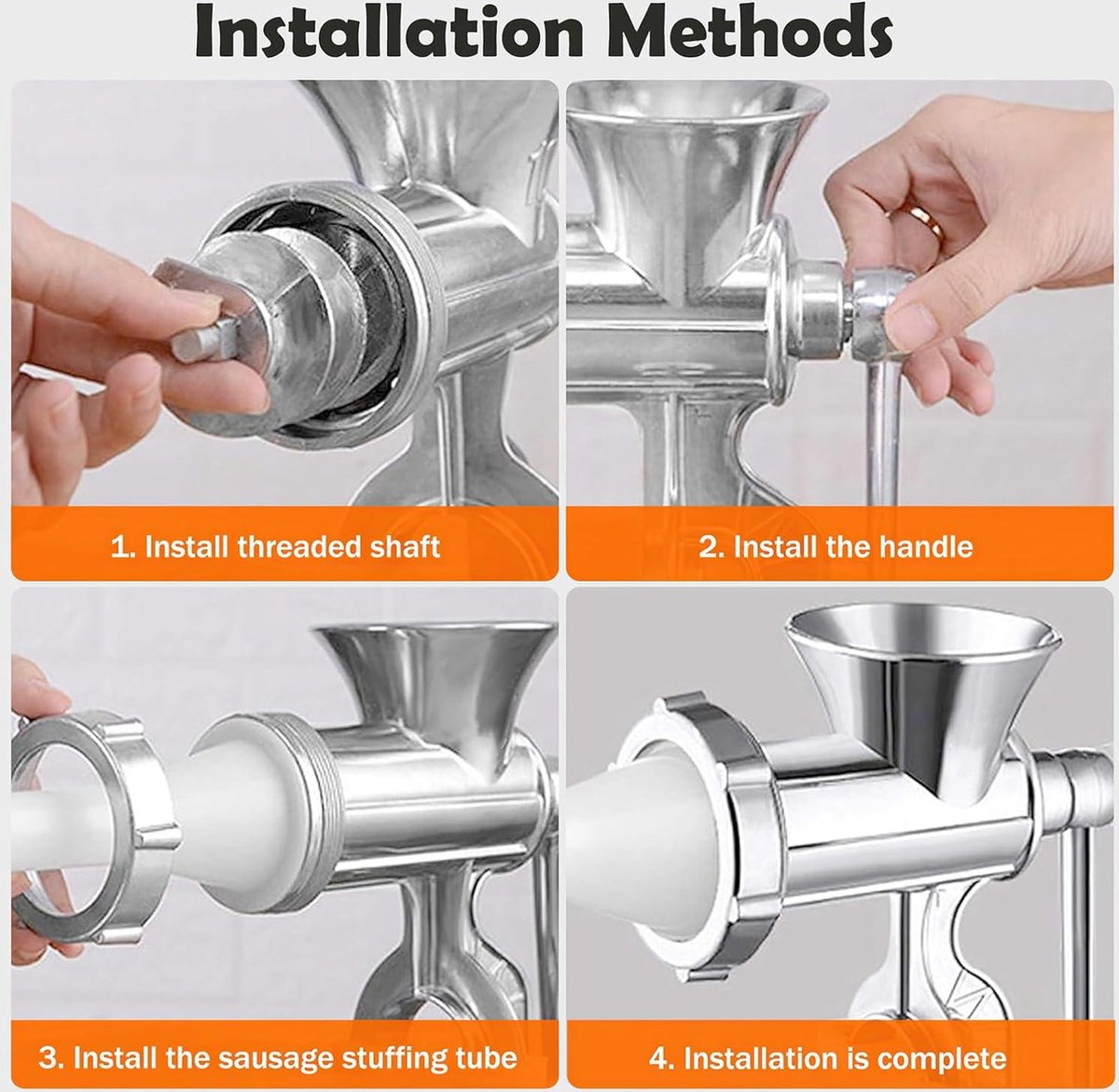 Installation Methods

1. Install threaded shaft

2. Install the handle

3. Install the sausage stuffing tube

4. Installation is complete