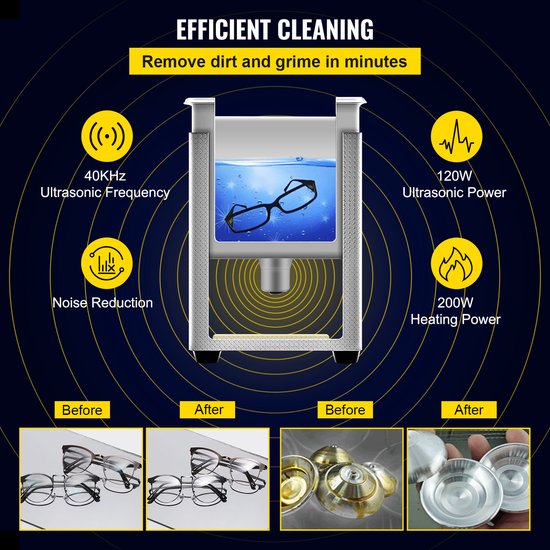 EFFICIENT CLEANING

Remove dirt and grime in minutes

40KHz
Ultrasonic Frequency

Noise Reduction

120W
Ultrasonic Power

200W
Heating Power

Before

After

Before

After