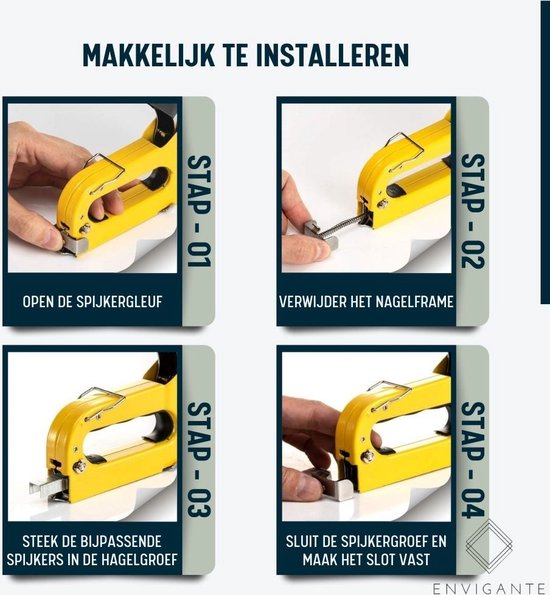 MAKKELIJK TE INSTALLEREN

STAP - 01

OPEN DE SPIJKERGLEUF

STAP - 02

VERWIJDER HET NAGELFRAME

STAP - 03

STEEK DE BIJPASSENDE SPIJKERS IN DE HAGELGROEF

STAP - 04

SLUIT DE SPIJKERGROEF EN MAAK HET SLOT VAST

ENVIGANTE