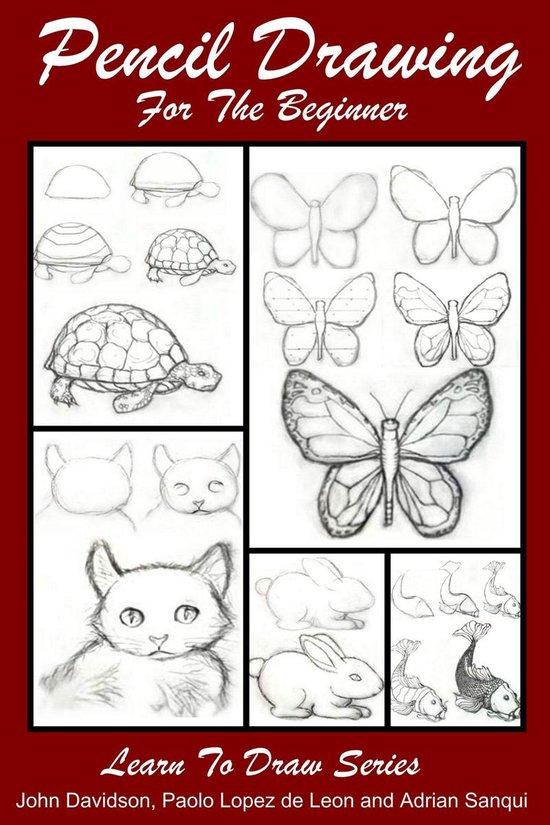 Pencil Drawing
For The Beginner

Learn To Draw Series
John Davidson, Paolo Lopez de Leon and Adrian Sanqui