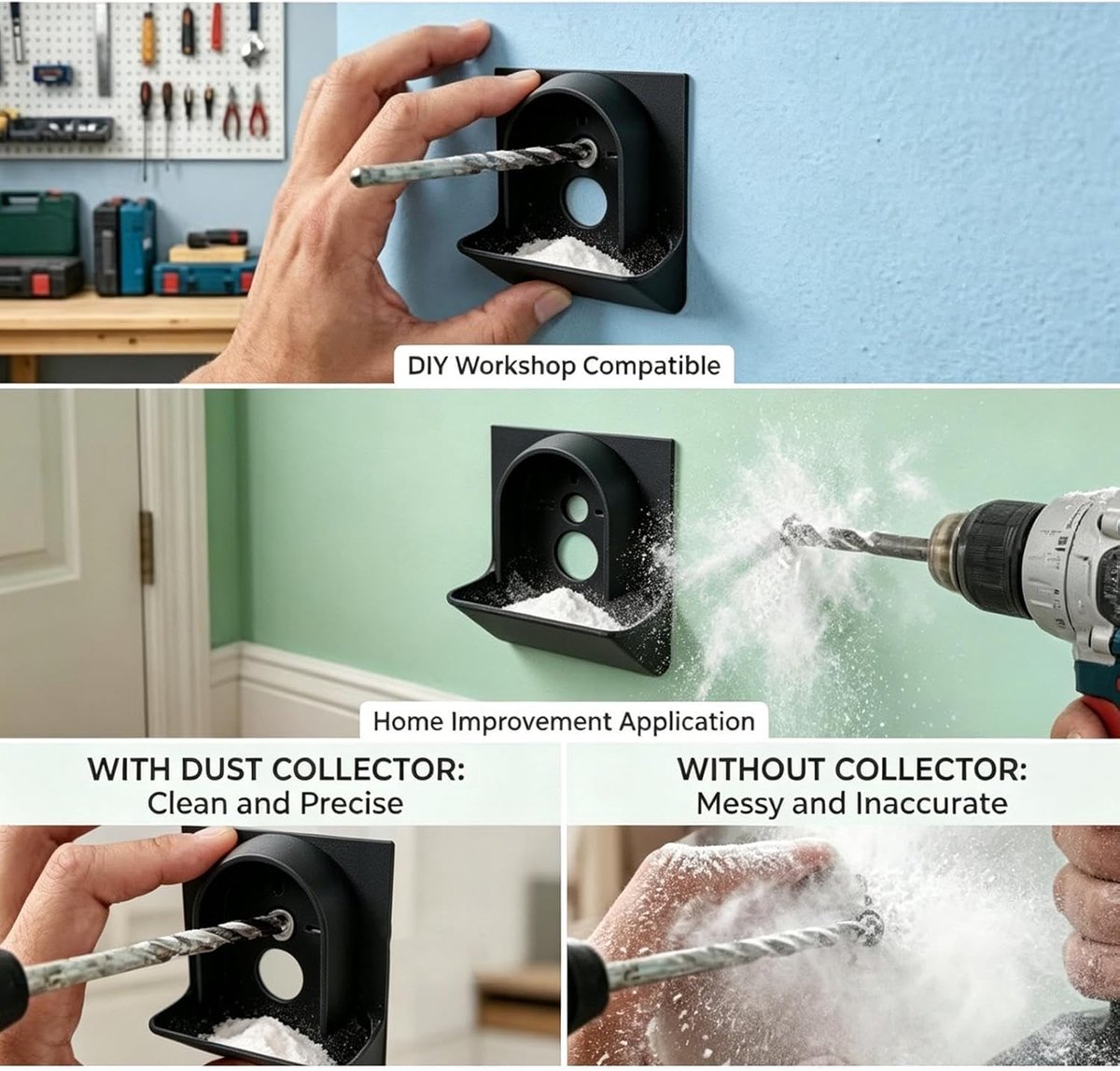 DIY Workshop Compatible

Home Improvement Application

WITH DUST COLLECTOR:
Clean and Precise

WITHOUT COLLECTOR:
Messy and Inaccurate