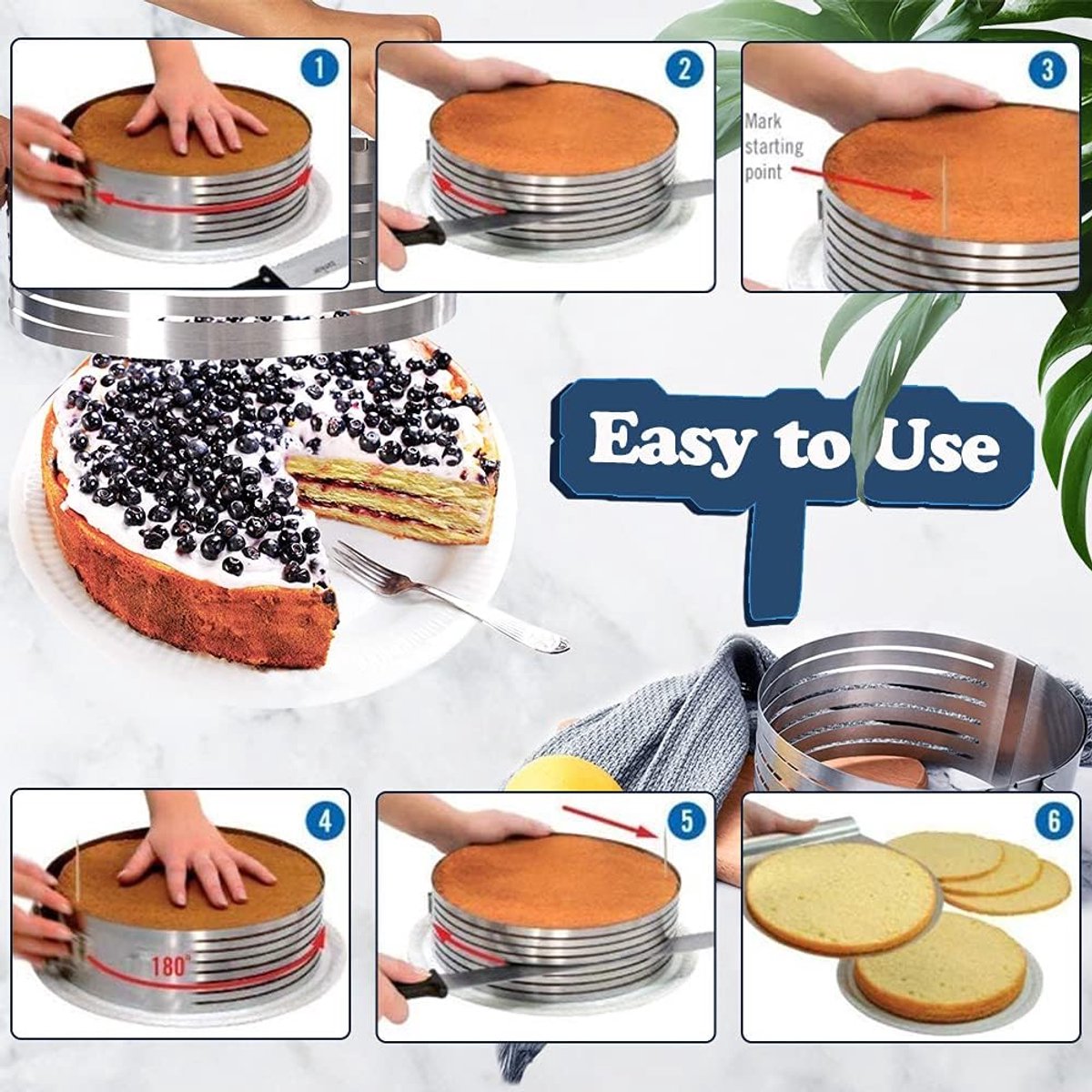 1

2

3

Mark starting point

Easy to Use

4

180°

5

6