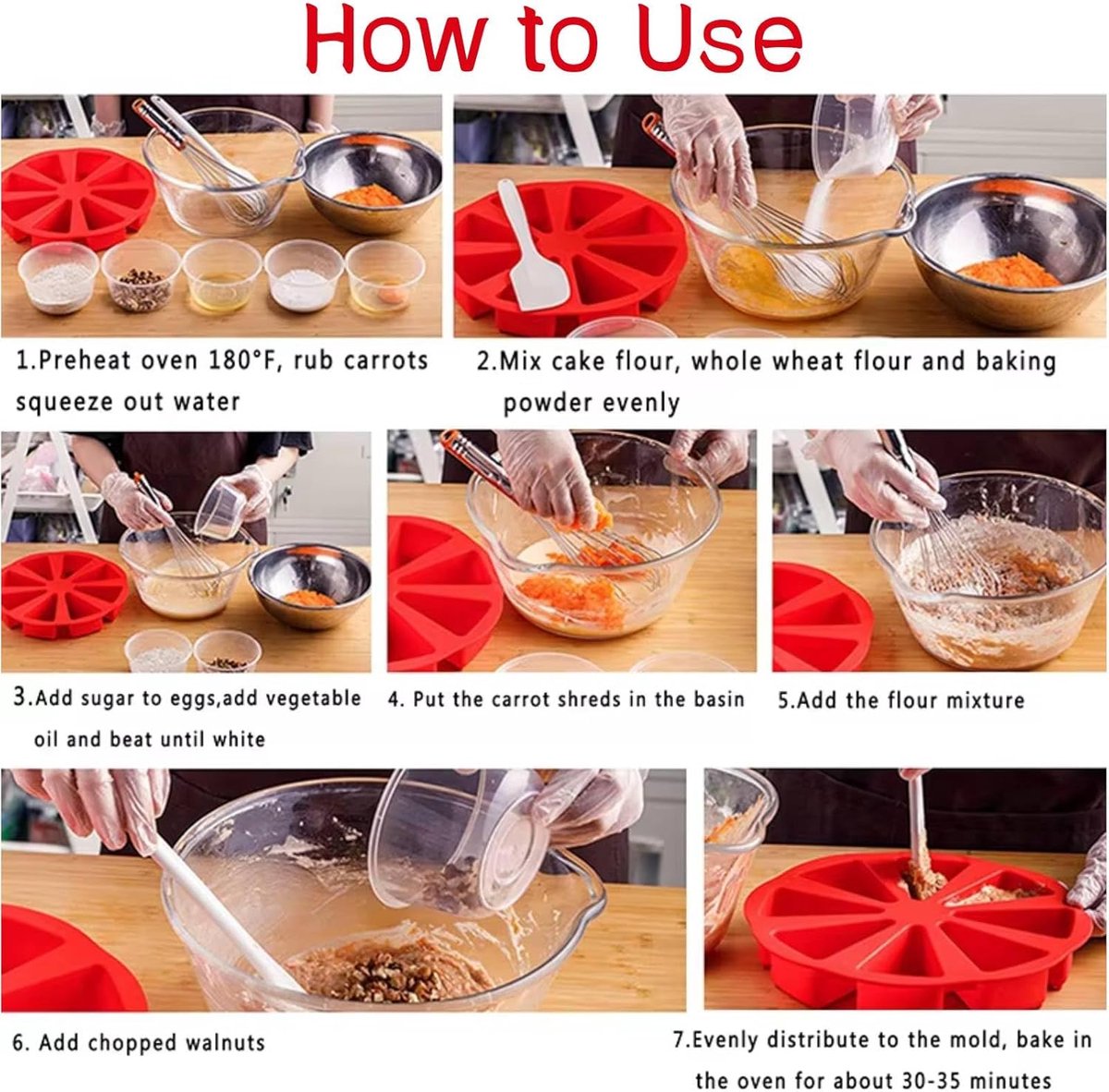 How to Use

1.Preheat oven 180°F, rub carrots squeeze out water

2.Mix cake flour, whole wheat flour and baking powder evenly

3.Add sugar to eggs,add vegetable oil and beat until white

4. Put the carrot shreds in the basin

5.Add the flour mixture

6. Add chopped walnuts

7.Evenly distribute to the mold, bake in the oven for about 30-35 minutes