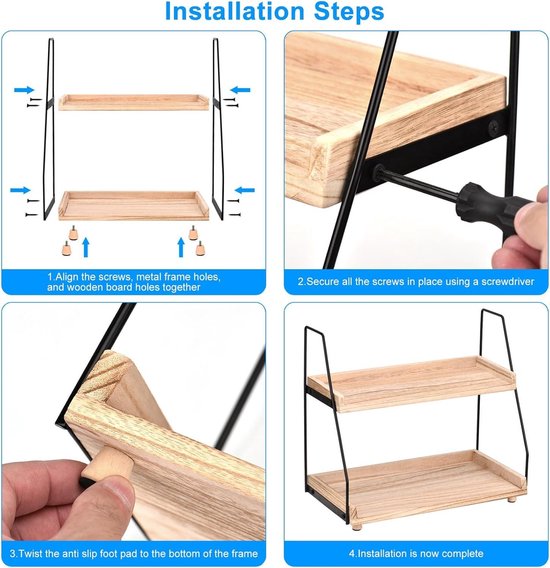 Installation Steps

1.Align the screws, metal frame holes, and wooden board holes together

2.Secure all the screws in place using a screwdriver

3.Twist the anti slip foot pad to the bottom of the frame

4.Installation is now complete