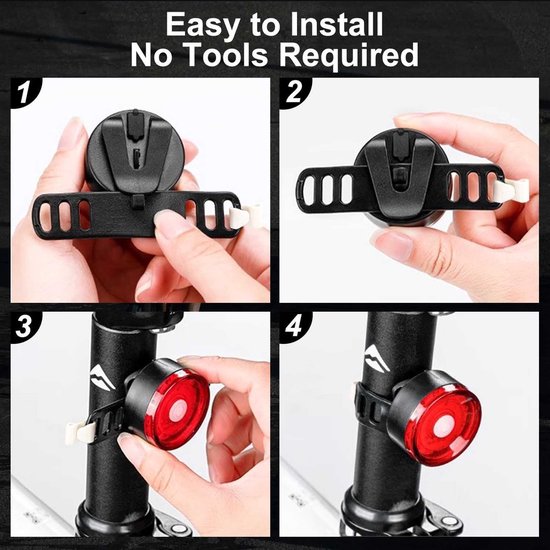 Easy to Install
No Tools Required

1

2

3

4