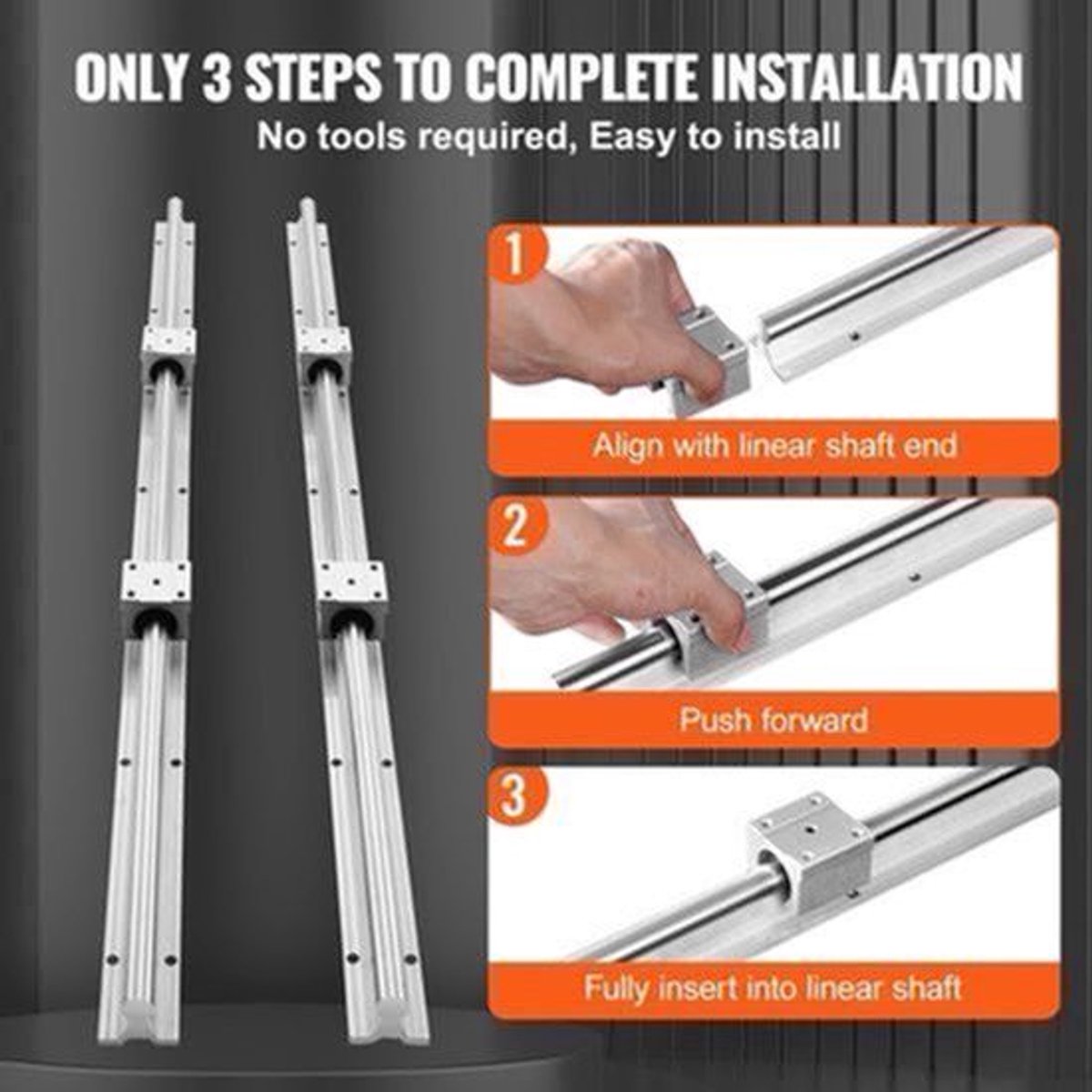 ONLY 3 STEPS TO COMPLETE INSTALLATION
No tools required, Easy to install

1
Align with linear shaft end

2
Push forward

3
Fully insert into linear shaft