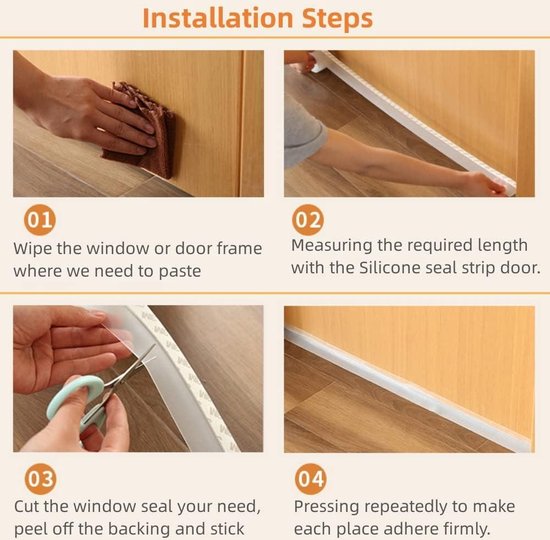 Installation Steps

01
Wipe the window or door frame where we need to paste

02
Measuring the required length with the Silicone seal strip door.

03
Cut the window seal your need, peel off the backing and stick

04
Pressing repeatedly to make each place adhere firmly.