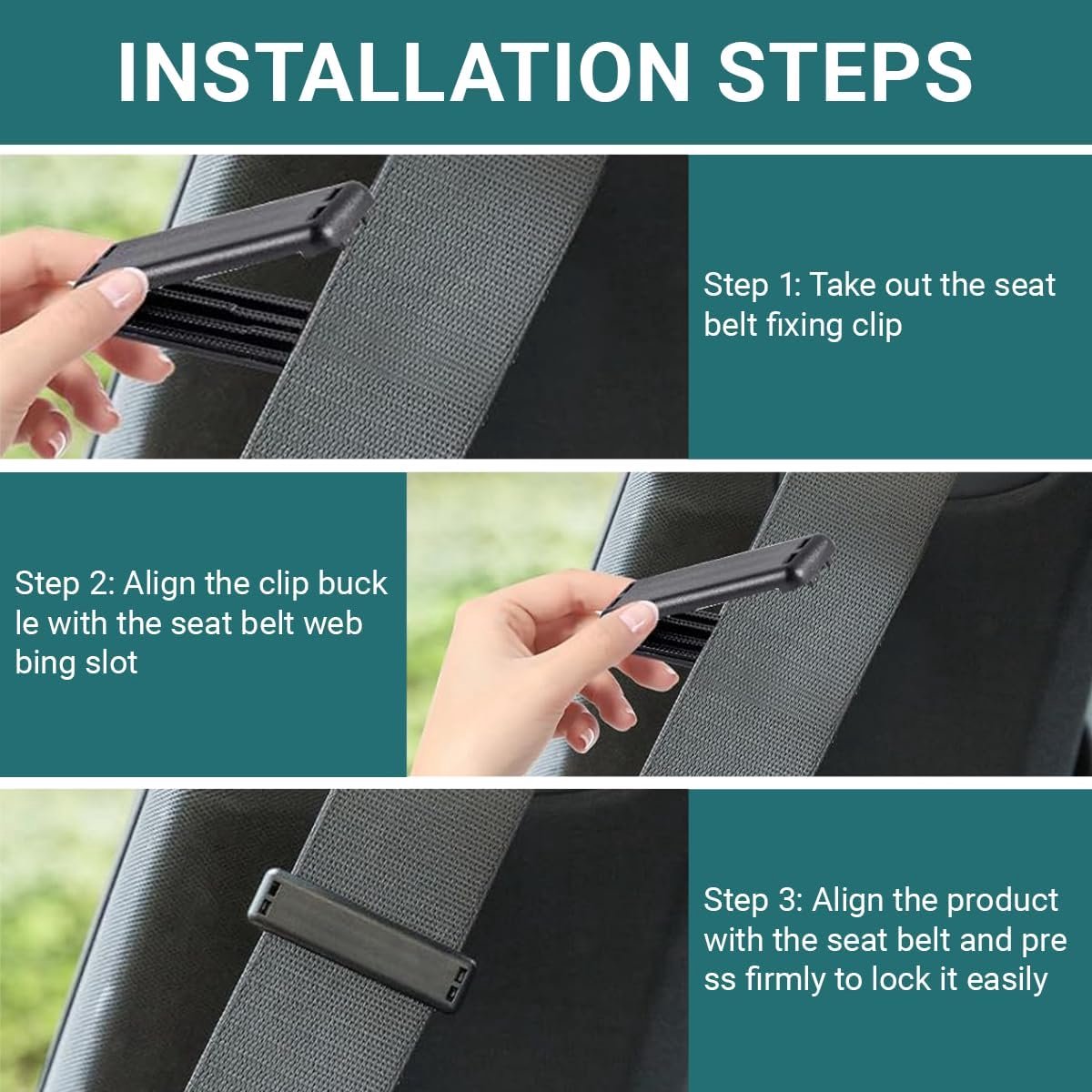 INSTALLATION STEPS

Step 1: Take out the seat belt fixing clip

Step 2: Align the clip buck le with the seat belt web bing slot

Step 3: Align the product with the seat belt and pre ss firmly to lock it easily