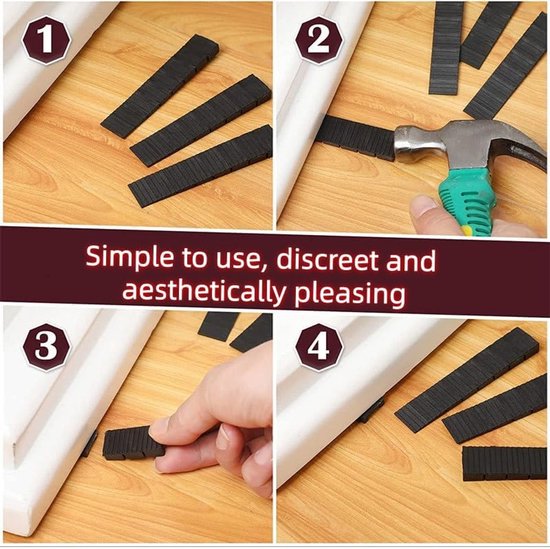 1

2

Simple to use, discreet and aesthetically pleasing

3

4