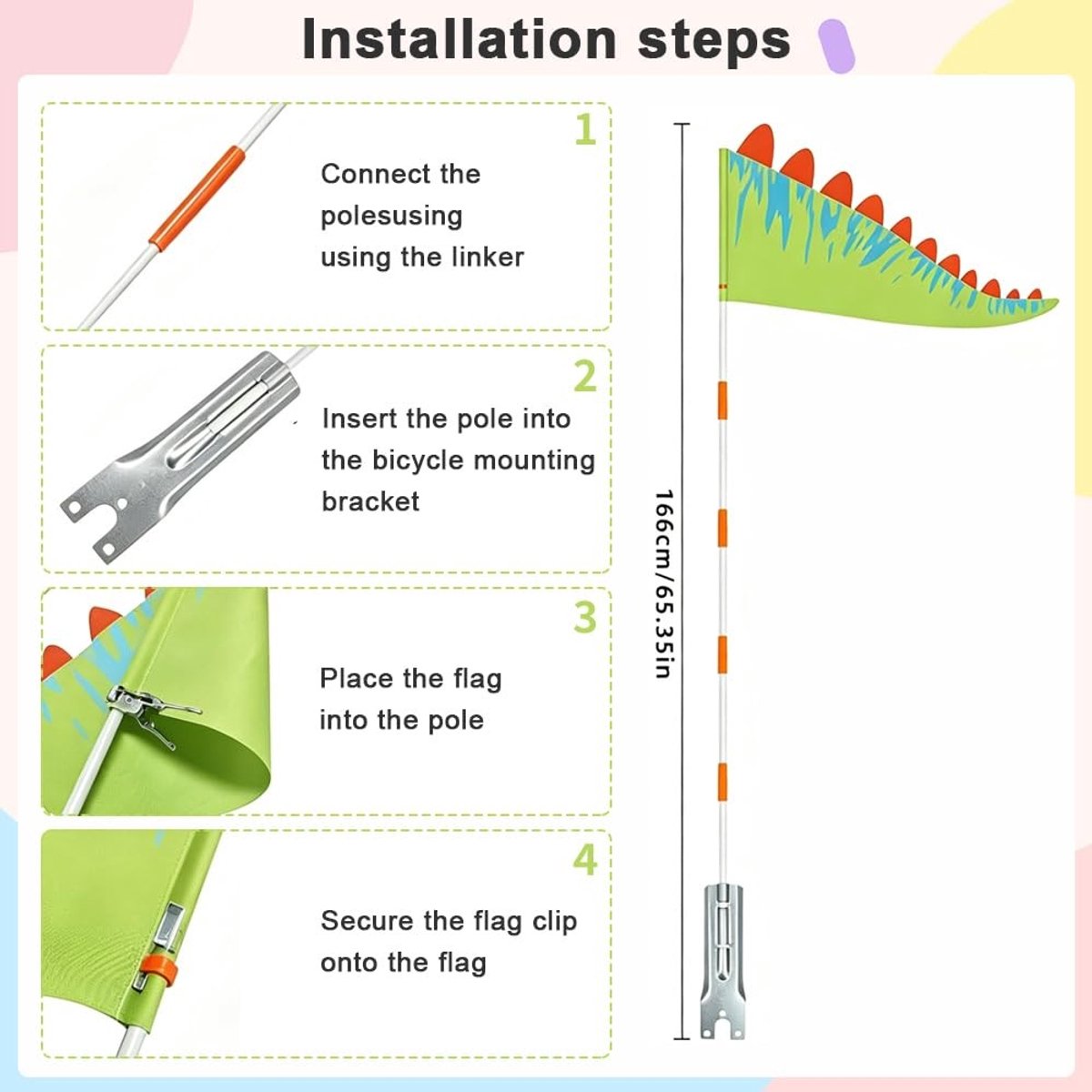 Installation steps

1
Connect the polesusing using the linker

2
Insert the pole into the bicycle mounting bracket

3
Place the flag into the pole

4
Secure the flag clip onto the flag

166cm/65.35in