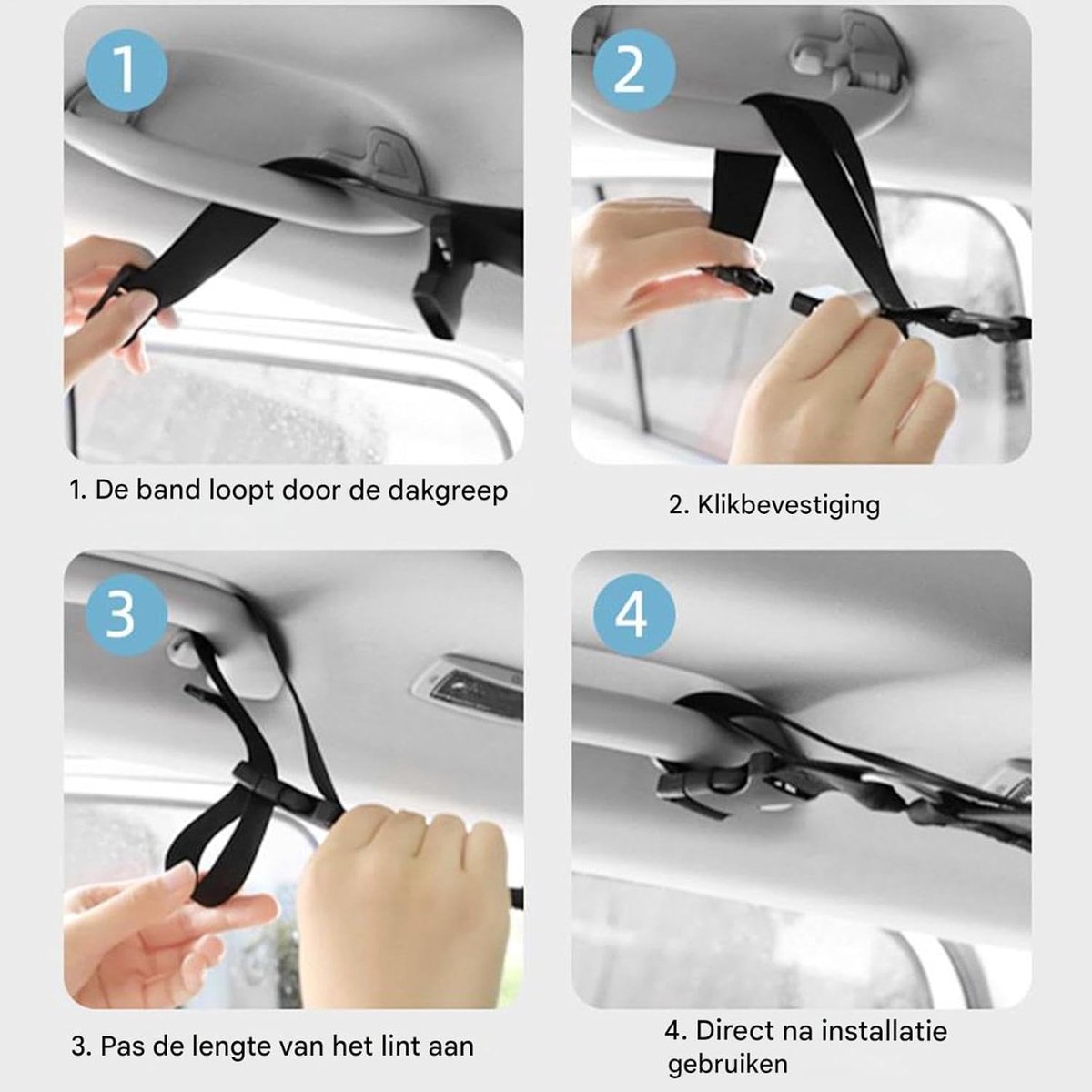 1

1. De band loopt door de dakgreep

2

2. Klikbevestiging

3

3. Pas de lengte van het lint aan

4

4. Direct na installatie gebruiken