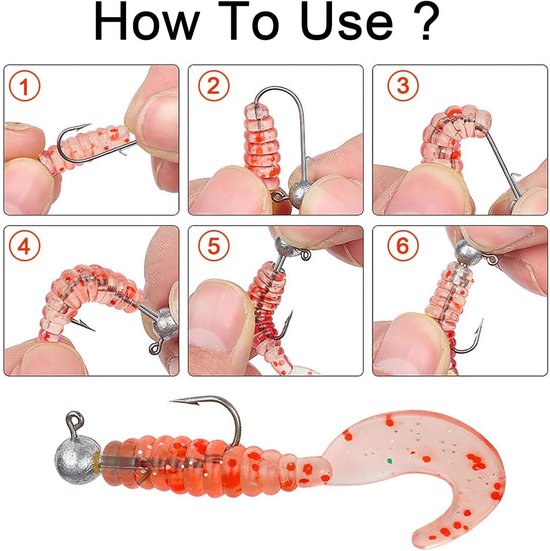 How To Use ?

1

2

3

4

5

6