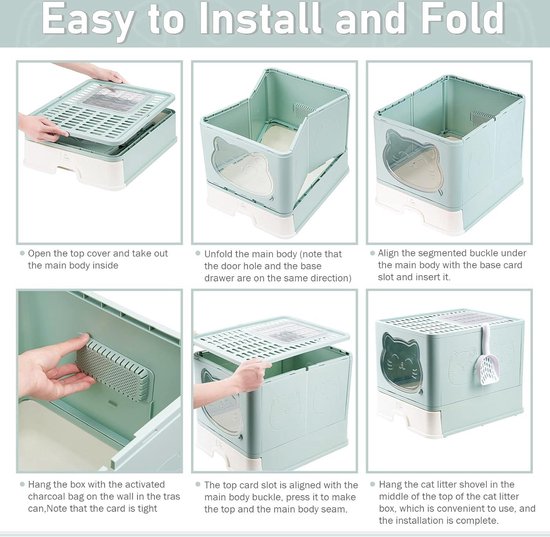 Easy to Install and Fold

Open the top cover and take out the main body inside

Unfold the main body (note that the door hole and the base drawer are on the same direction)

Align the segmented buckle under the main body with the base card slot and insert it.

Hang the box with the activated charcoal bag on the wall in the tras can,Note that the card is tight

The top card slot is aligned with the main body buckle, press it to make the top and the main body seam.

Hang the cat litter shovel in the middle of the top of the cat litter box, which is convenient to use, and the installation is complete.