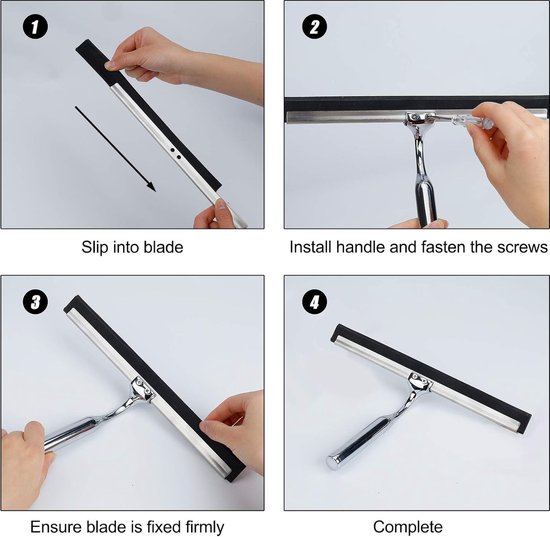 1

Slip into blade

2

Install handle and fasten the screws

3

Ensure blade is fixed firmly

4

Complete