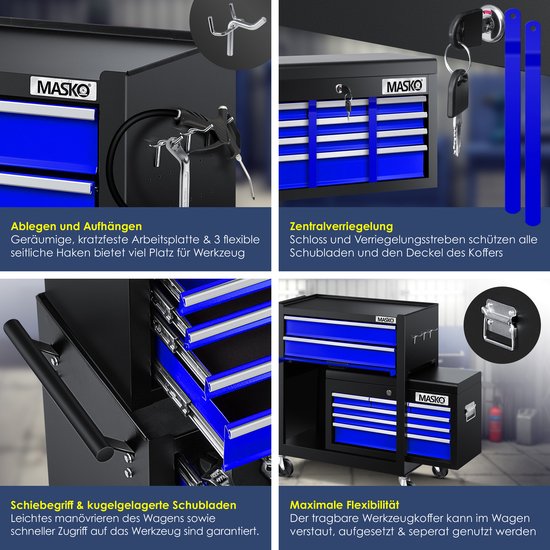 MASKO

Ablegen und Aufhängen
Geräumige, kratzfeste Arbeitsplatte & 3 flexible seitliche Haken bietet viel Platz für Werkzeug

MASKO

Zentralverriegelung
Schloss und Verriegelungsstreben schützen alle Schubladen und den Deckel des Koffers

Schiebegriff & kugelgelagerte Schubladen
Leichtes manövrieren des Wagens sowie schneller Zugriff auf das Werkzeug sind garantiert.

MASKO

MASKO

Maximale Flexibilität
Der tragbare Werkzeugkoffer kann im Wagen verstaut, aufgesetzt & seperat genutzt werden