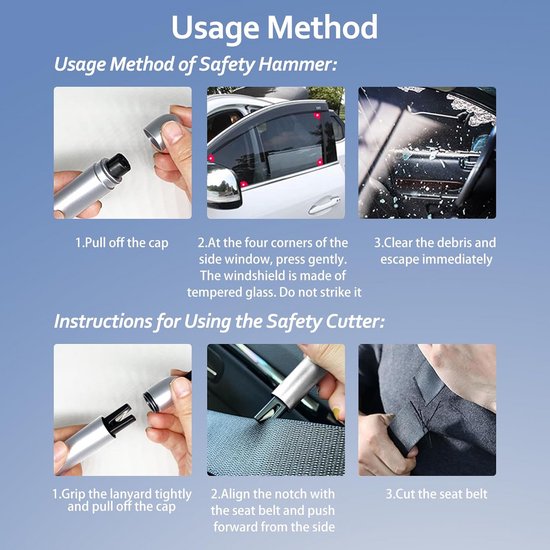 Usage Method

Usage Method of Safety Hammer:

1.Pull off the cap

2.At the four corners of the side window, press gently. The windshield is made of tempered glass. Do not strike it

3.Clear the debris and escape immediately

Instructions for Using the Safety Cutter:

1.Grip the lanyard tightly and pull off the cap

2.Align the notch with the seat belt and push forward from the side

3.Cut the seat belt