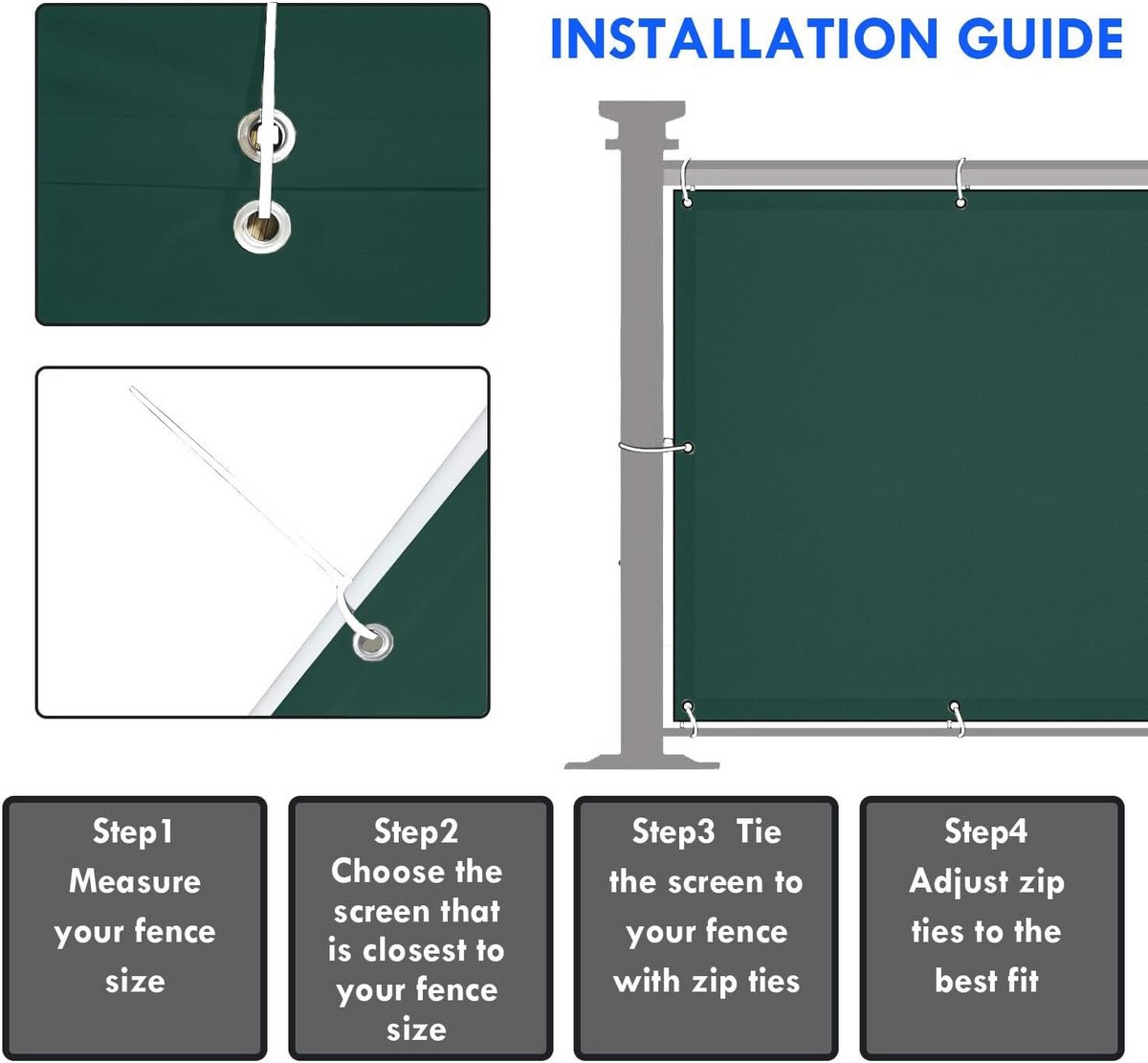 INSTALLATION GUIDE

Step1 Measure your fence size

Step2 Choose the screen that is closest to your fence size

Step3 Tie the screen to your fence with zip ties

Step4 Adjust zip ties to the best fit