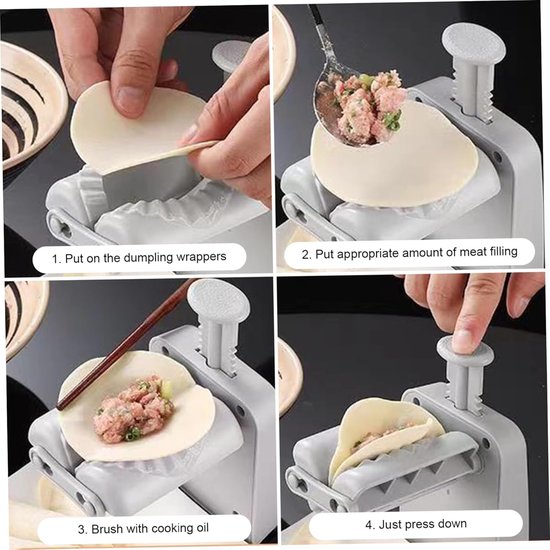 1. Put on the dumpling wrappers

2. Put appropriate amount of meat filling

3. Brush with cooking oil

4. Just press down