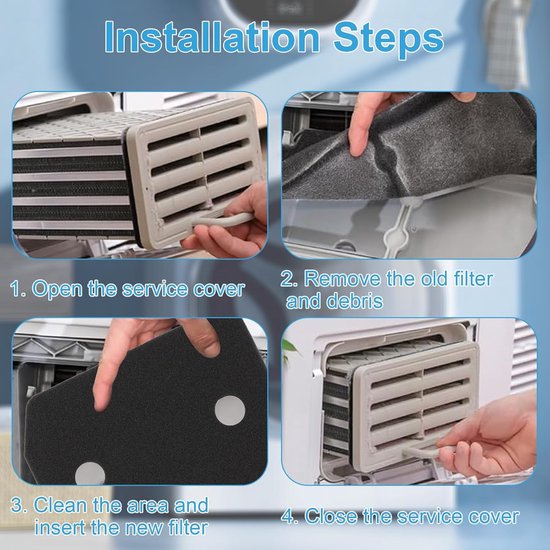 Installation Steps

1. Open the service cover

2. Remove the old filter and debris

3. Clean the area and insert the new filter

4. Close the service cover