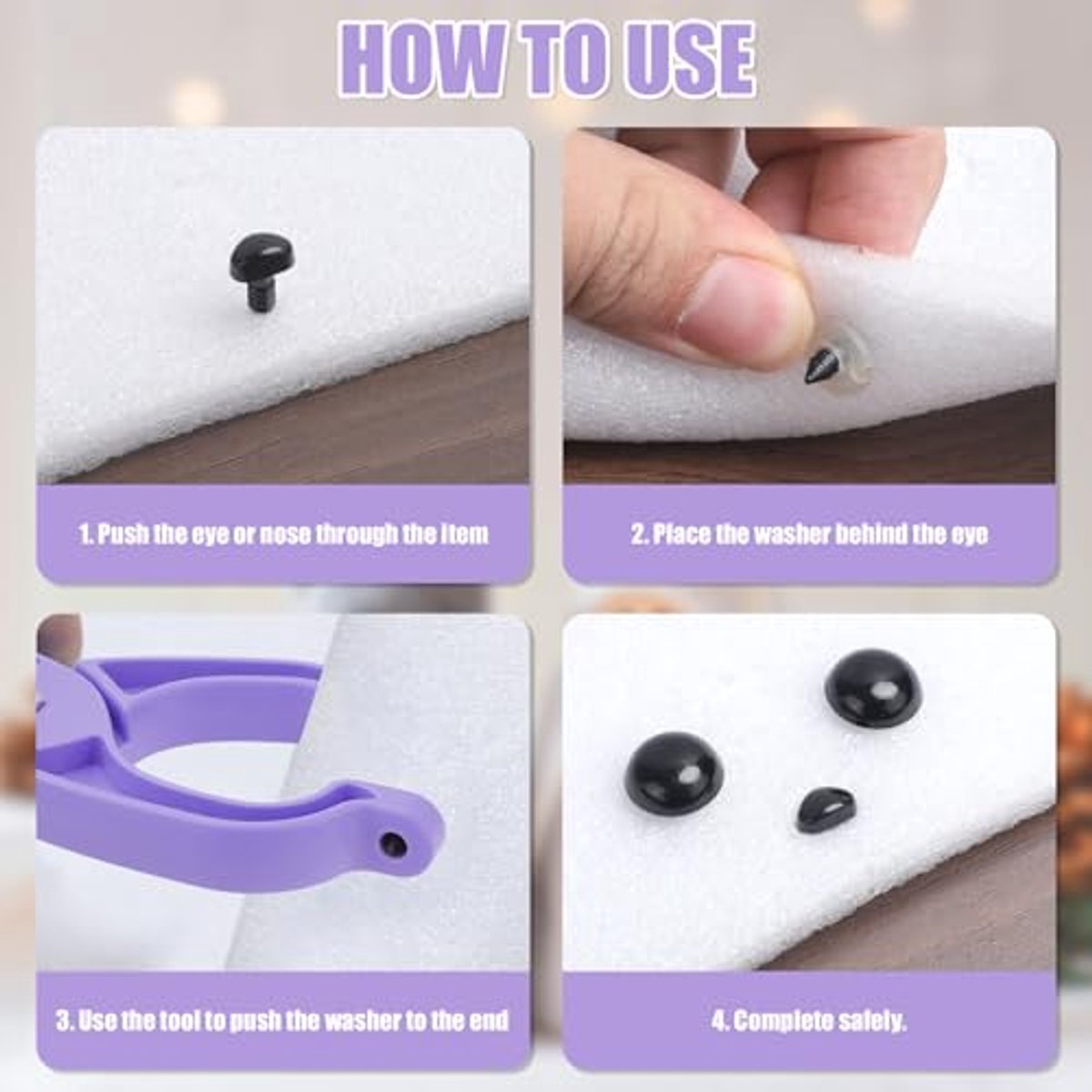 HOW TO USE

1. Push the eye or nose through the item

2. Place the washer behind the eye

3. Use the tool to push the washer to the end

4. Complete safely.