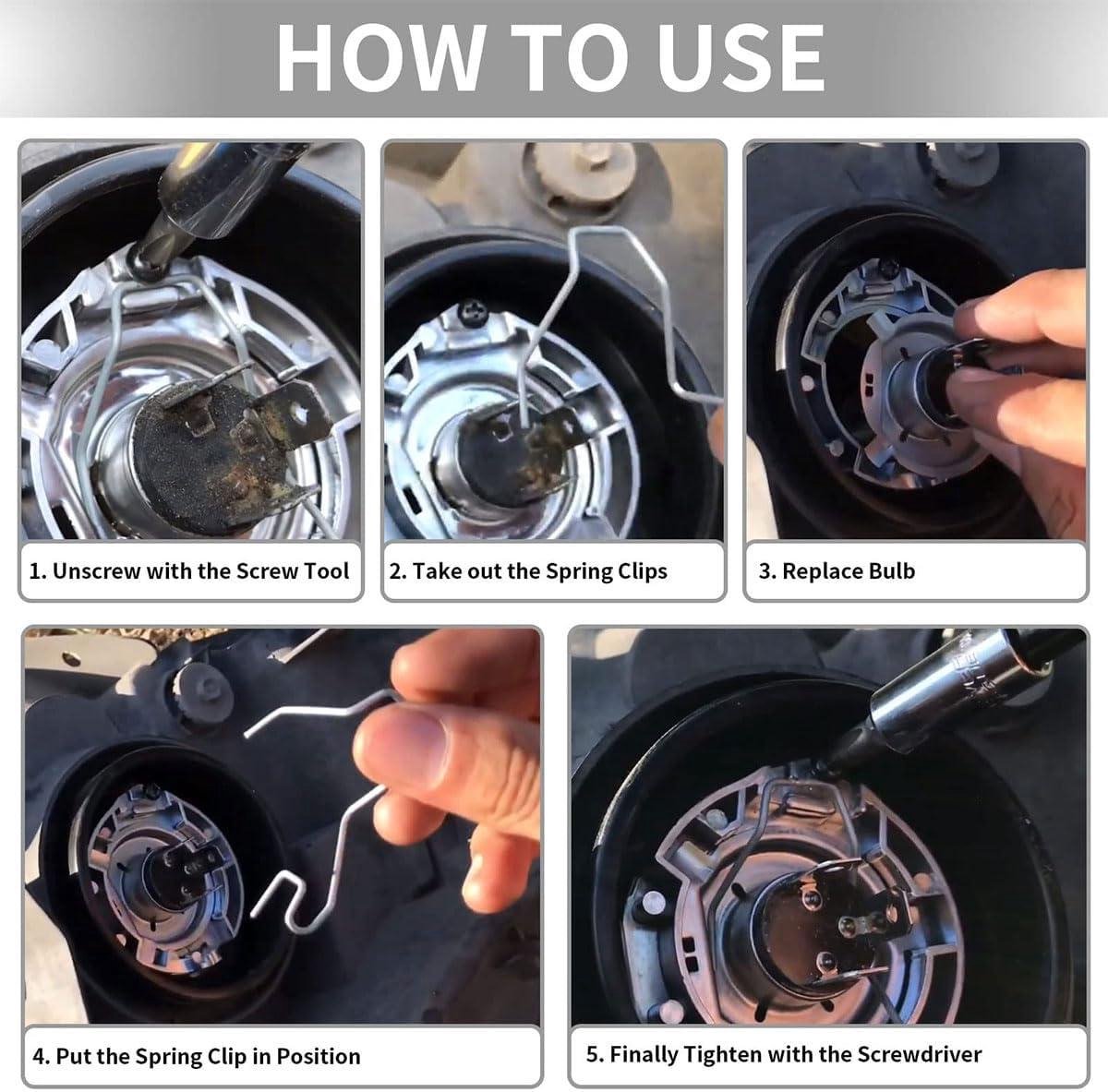 HOW TO USE

1. Unscrew with the Screw Tool

2. Take out the Spring Clips

3. Replace Bulb

4. Put the Spring Clip in Position

5. Finally Tighten with the Screwdriver