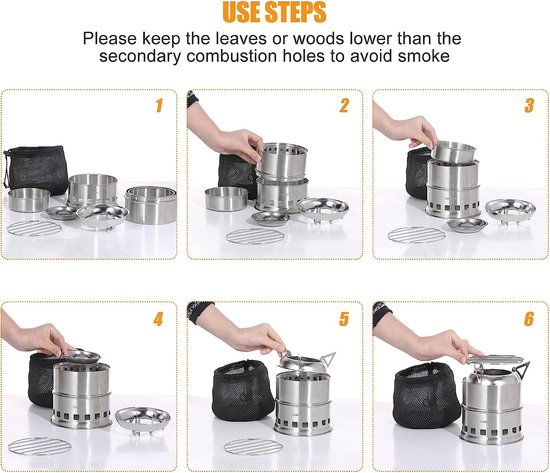 USE STEPS

Please keep the leaves or woods lower than the secondary combustion holes to avoid smoke

1

2

3

4

5

6