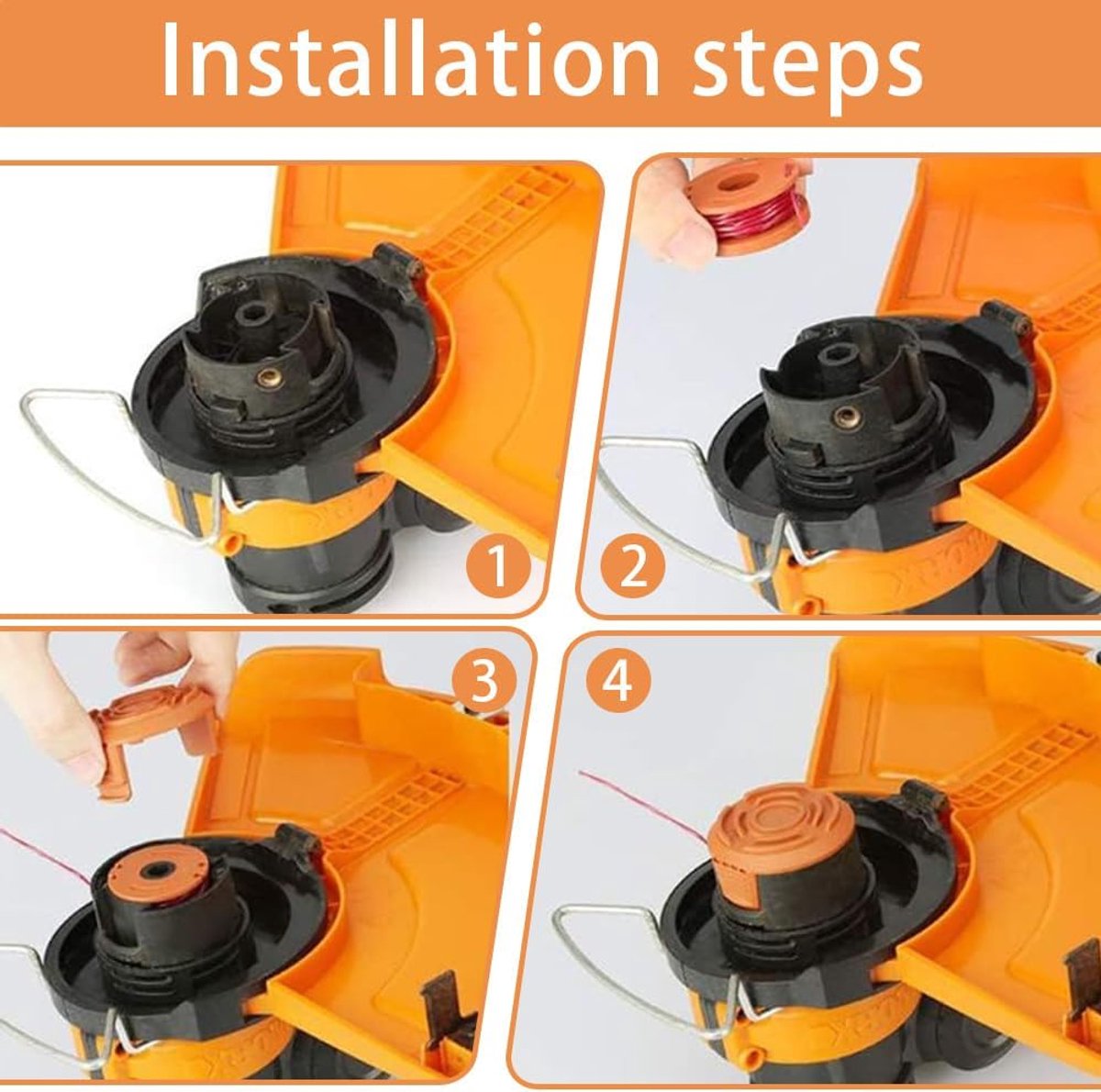 Installation steps

1

2

3

4