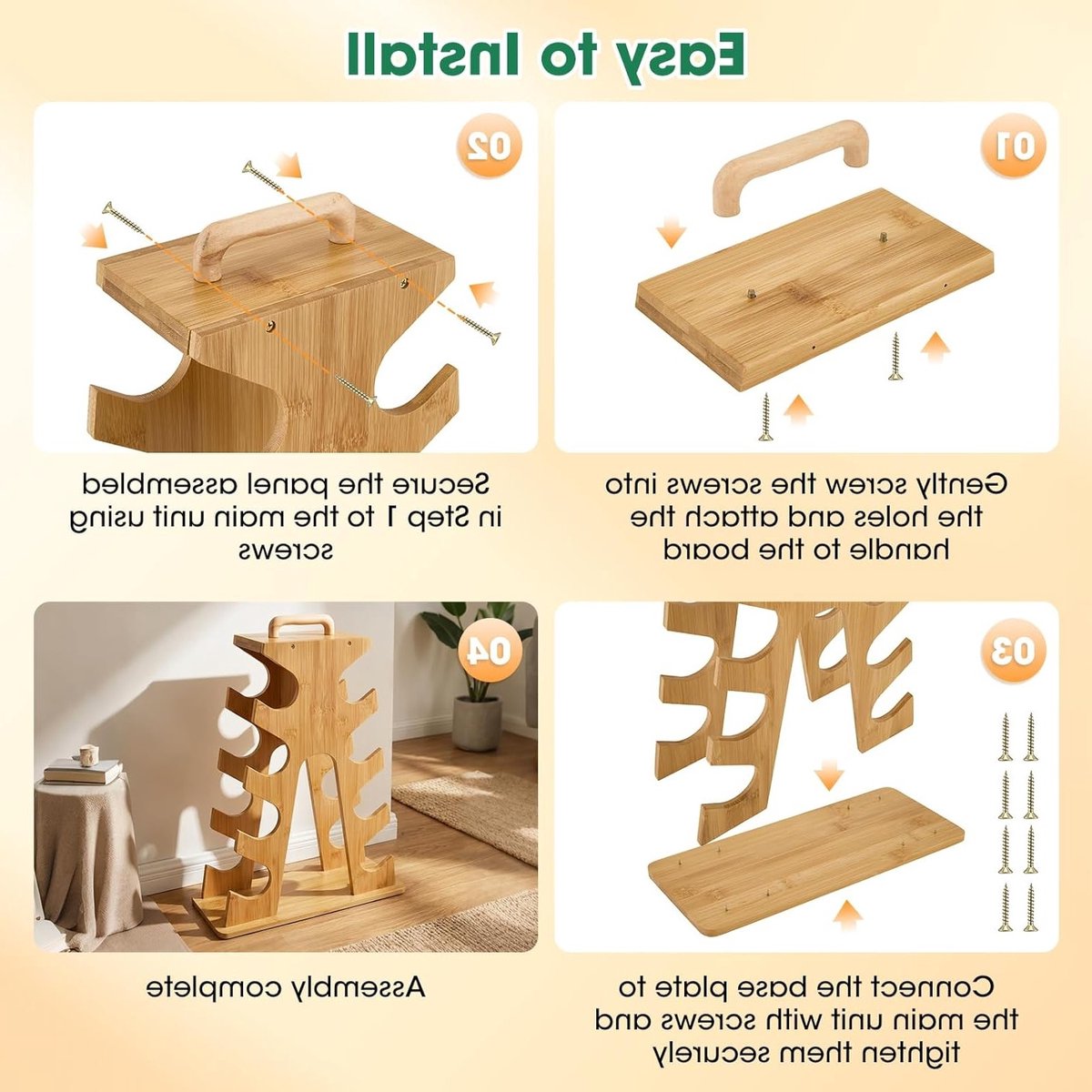 Easy to Install

01

Gently screw the screws into the holes and attach the handle to the board

02

Secure the panel assembled in Step 1 to the main unit using screws

03

Connect the base plate to the main unit with screws and tighten them securely

04

Assembly complete