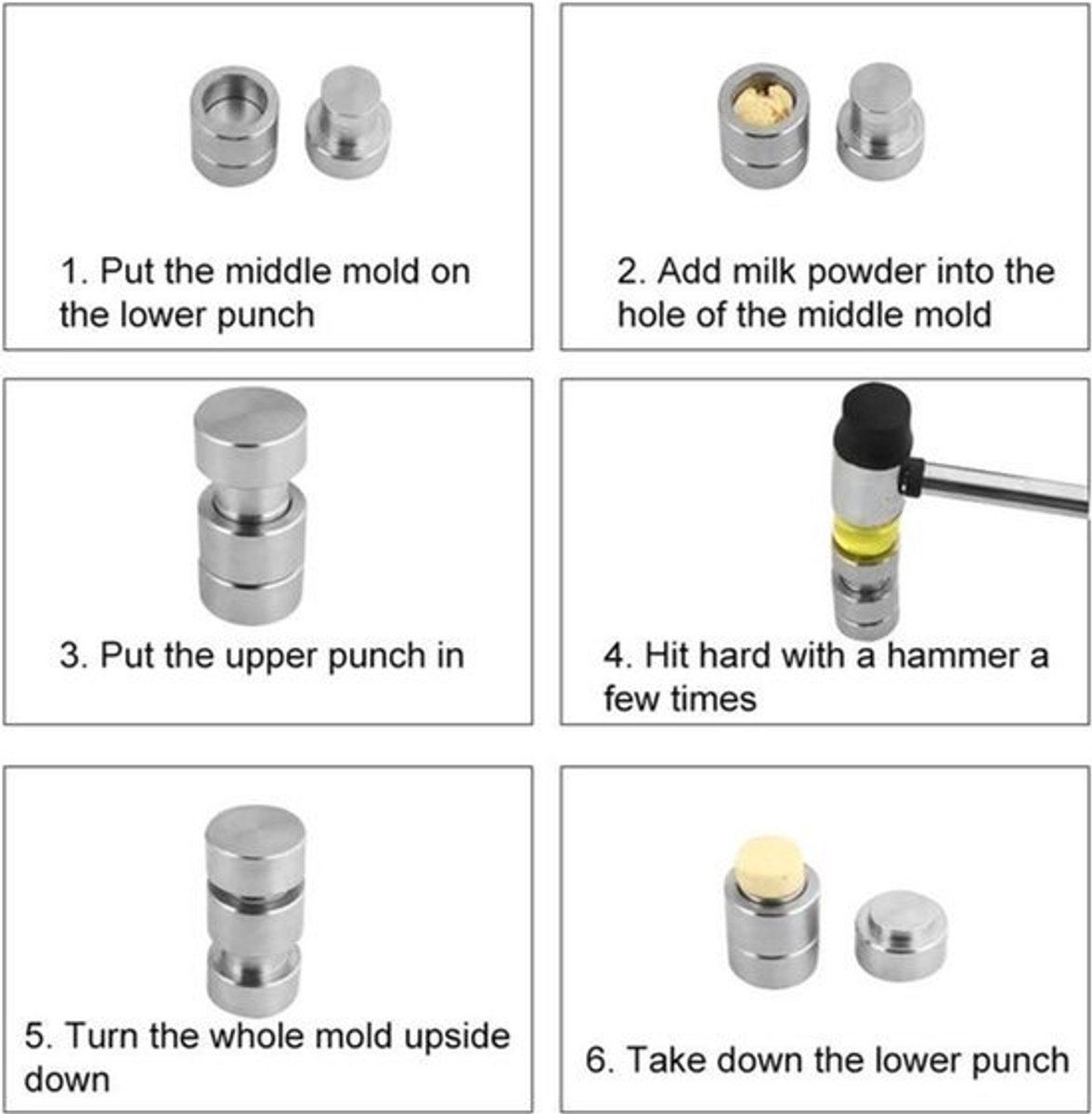 1. Put the middle mold on the lower punch

2. Add milk powder into the hole of the middle mold

3. Put the upper punch in

4. Hit hard with a hammer a few times

5. Turn the whole mold upside down

6. Take down the lower punch