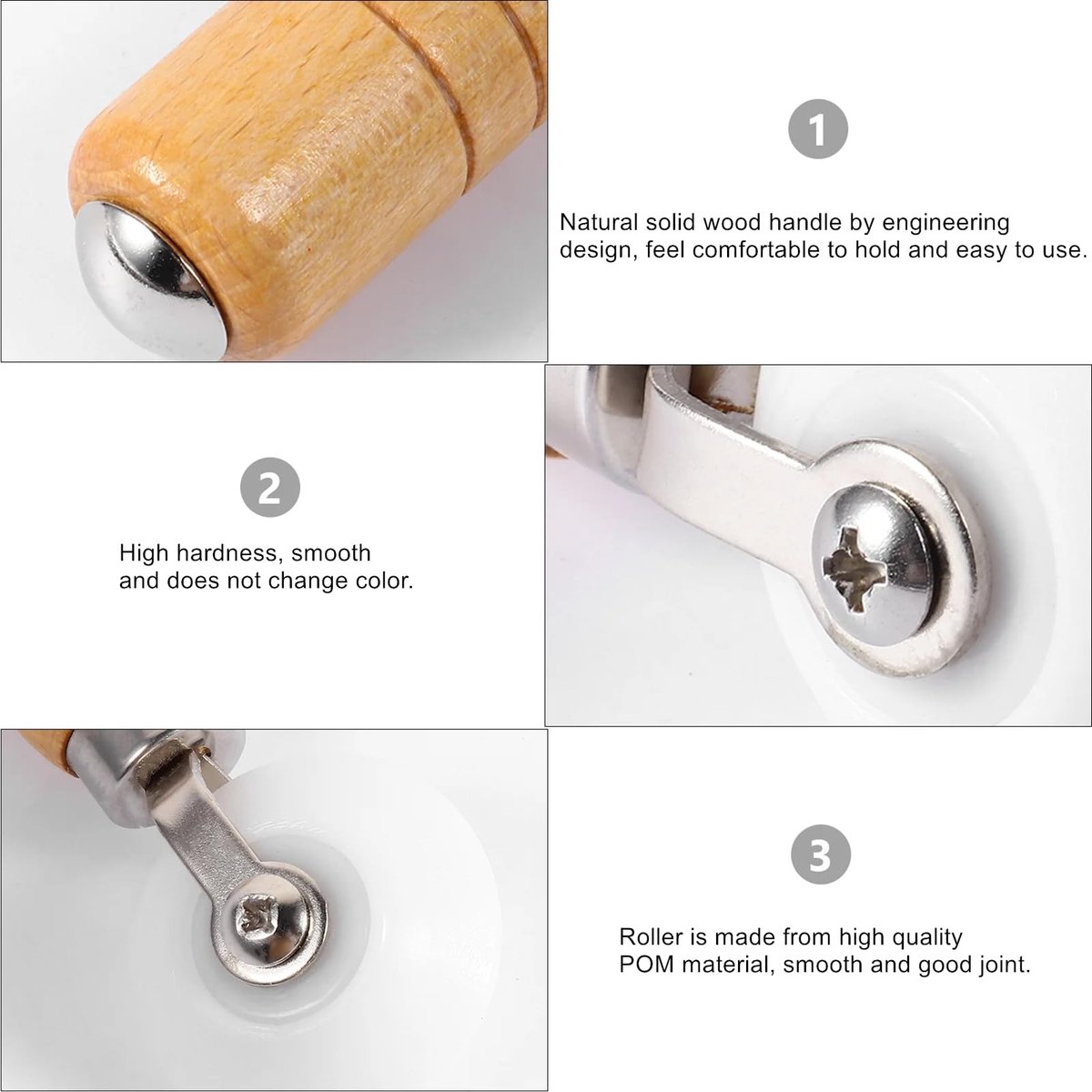 1

Natural solid wood handle by engineering design, feel comfortable to hold and easy to use.

2

High hardness, smooth and does not change color.

3

Roller is made from high quality POM material, smooth and good joint.