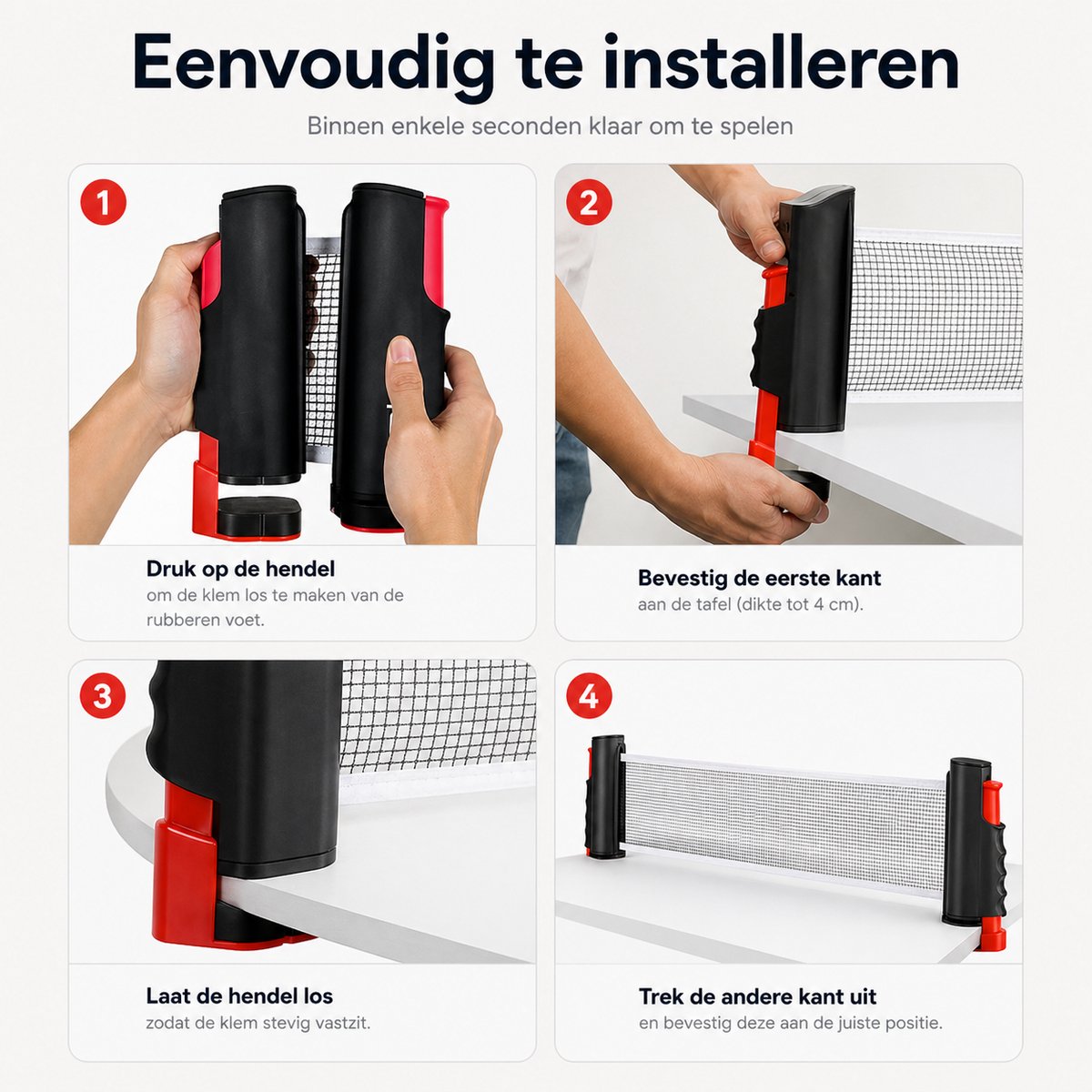 Eenvoudig te installeren

Binnen enkele seconden klaar om te spelen

1

Druk op de hendel
om de klem los te maken van de rubberen voet.

2

Bevestig de eerste kant
aan de tafel (dikte tot 4 cm).

3

Laat de hendel los
zodat de klem stevig vastzit.

4

Trek de andere kant uit
en bevestig deze aan de juiste positie.