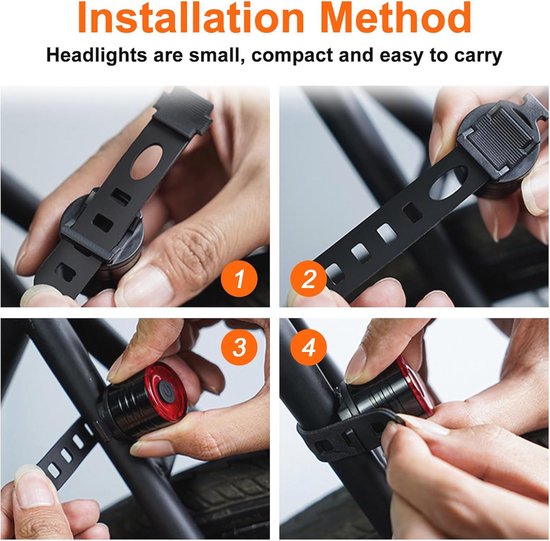 Installation Method

Headlights are small, compact and easy to carry

1

2

3

4