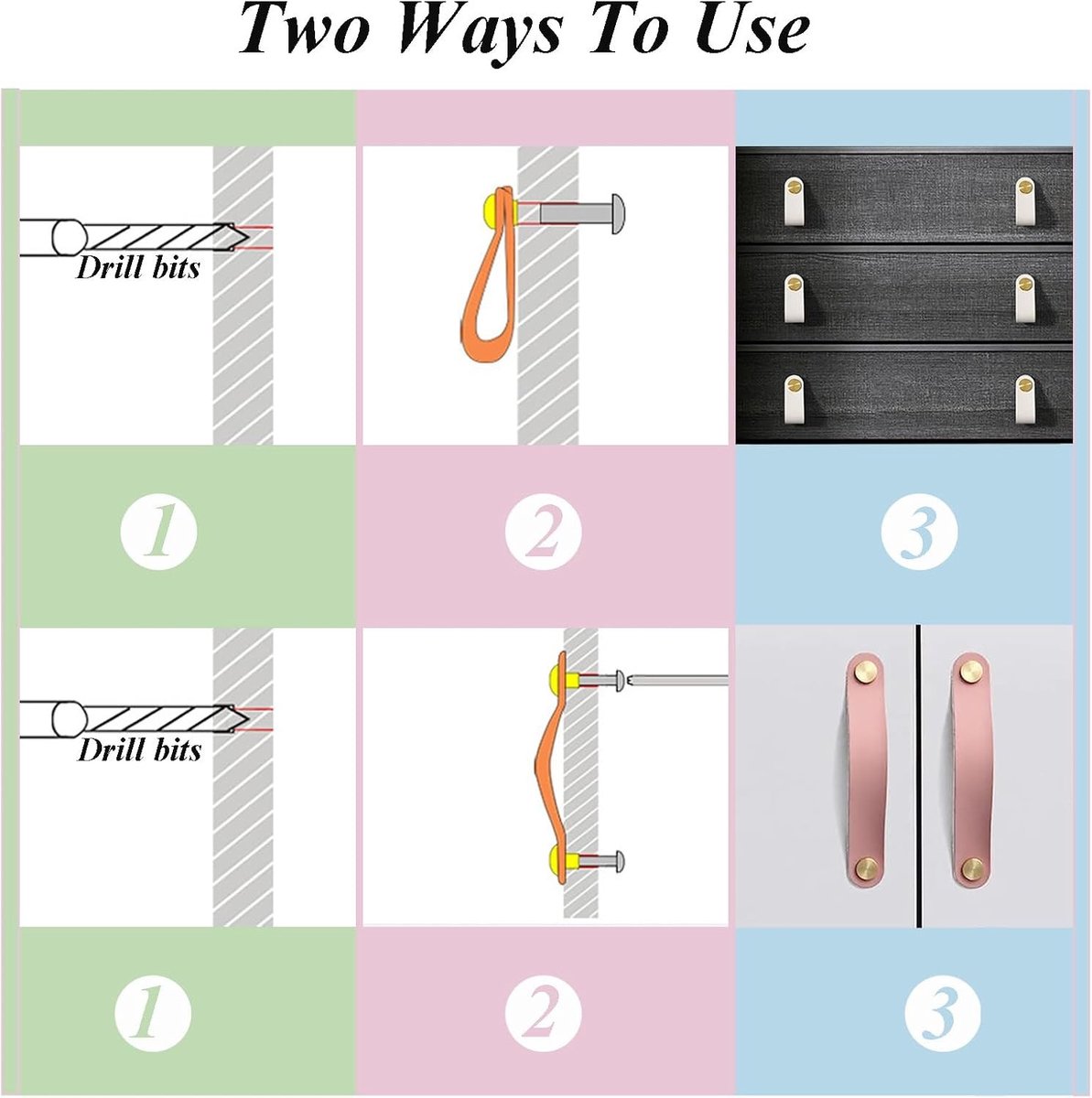 Two Ways To Use

Drill bits

1

2

3

Drill bits

1

2

3